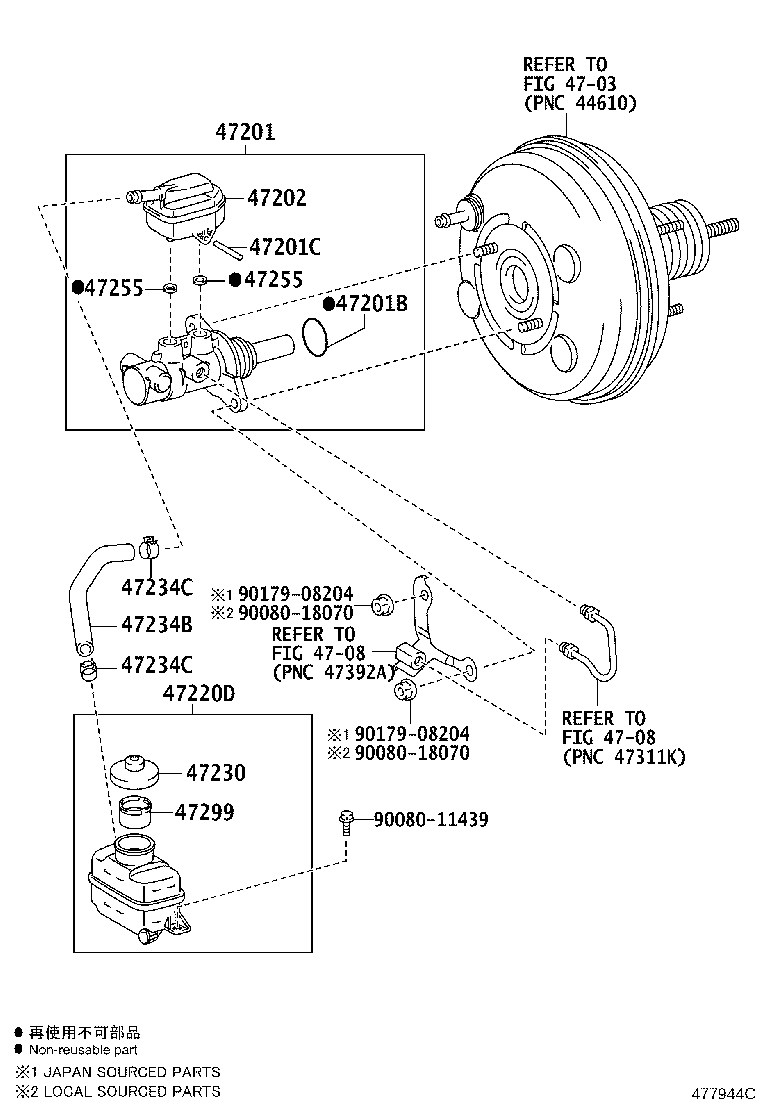 REFER TO
FIG 47-03
(PNC 44610)

47201

47202

47201C

●47255

●47255

●47201B

47234C

47234B

47234C

※1 90179-08204
※2 90080-18070

REFER TO
FIG 47-08
(PNC 47392A)

※1 90179-08204
※2 90080-18070

REFER TO
FIG 47-08
(PNC 47311K)

47220D

47230

47299

90080-11439

● 再使用不可部品
● Non-reusable part
※1 JAPAN SOURCED PARTS
※2 LOCAL SOURCED PARTS

477944C