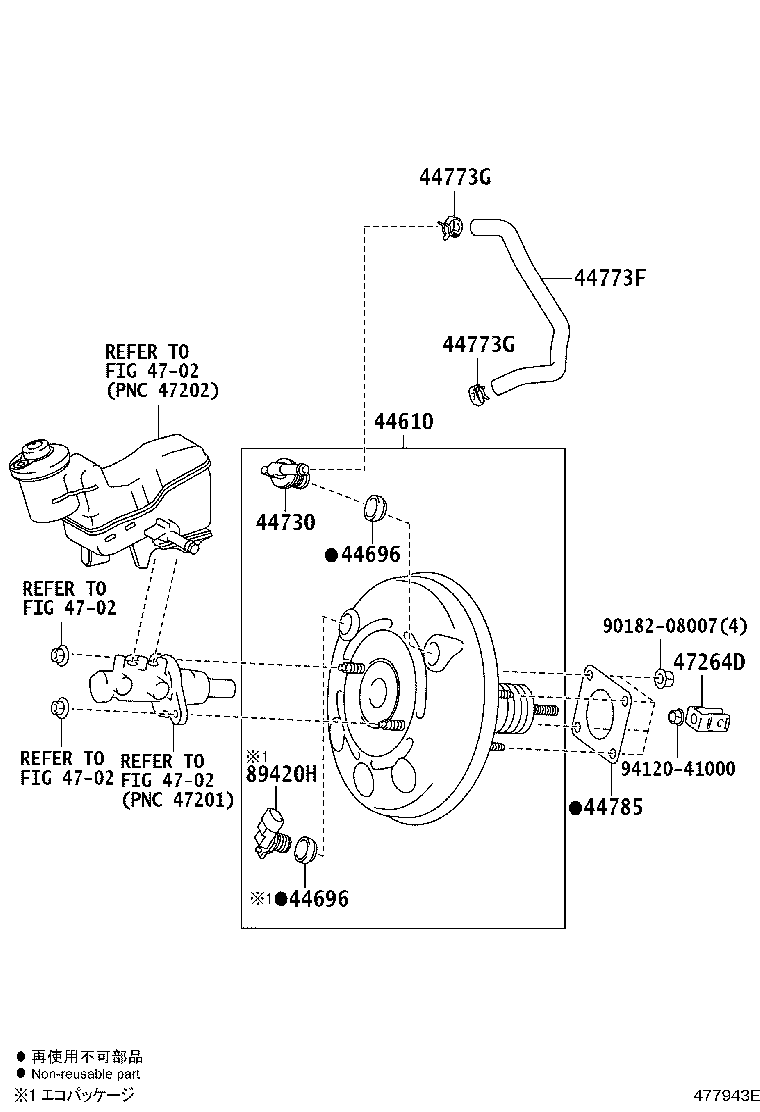 44773G

44773F

44773G

REFER TO
FIG 47-02
(PNC 47202)

44610

44730

●44696

REFER TO
FIG 47-02

90182-08007(4)

47264D

REFER TO
FIG 47-02

REFER TO
FIG 47-02
(PNC 47201)

※1
89420H

94120-41000

●44785

※1●44696

● 再使用不可部品
● Non-reusable part
※1 エコパッケージ

477943E