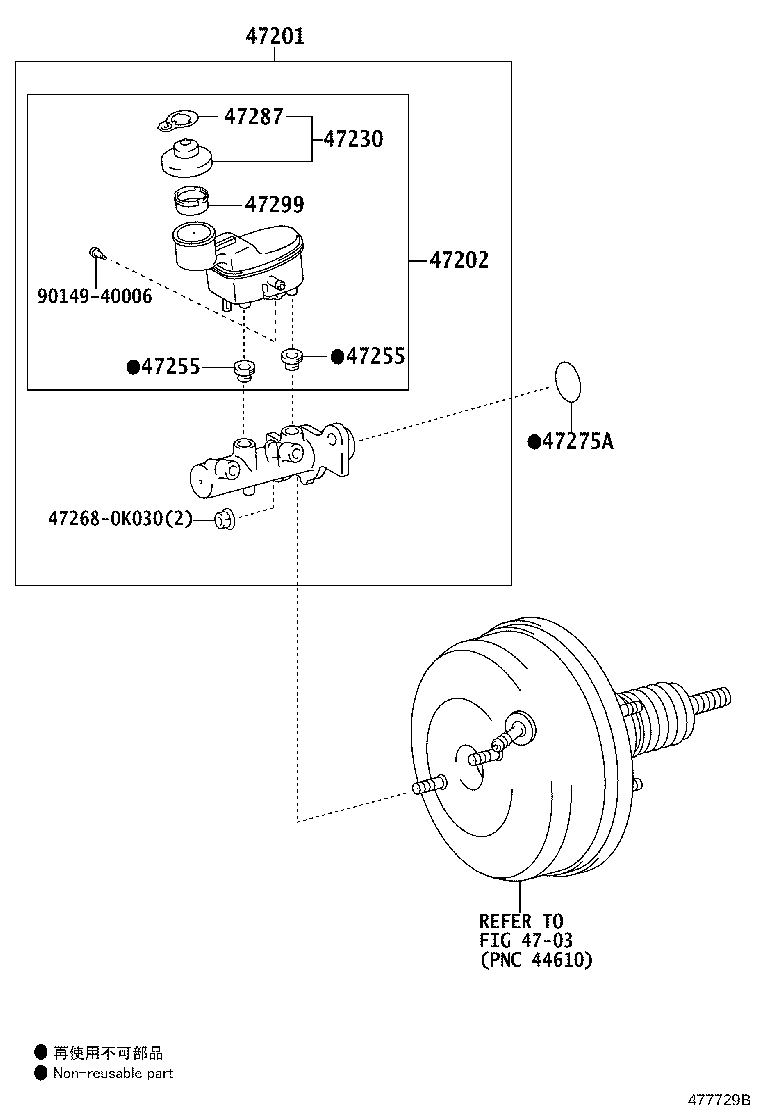 47201

47287
47230
47299
47202
90149-40006
●47255
●47255
●47275A
47268-0K030(2)

REFER TO
FIG 47-03
(PNC 44610)

● 再使用不可部品
● Non-reusable part

477729B