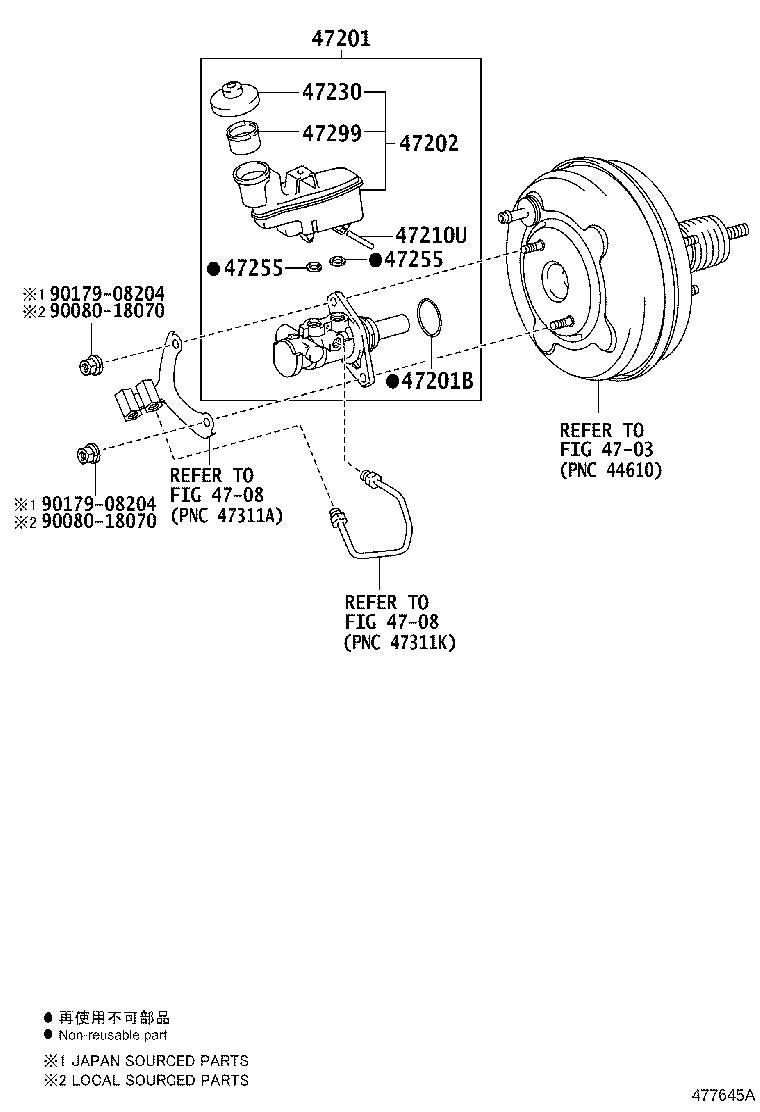 47201

47230

47299

47202

47210U

●47255

●47255

※1 90179-08204
※2 90080-18070

●47201B

REFER TO
FIG 47-03
(PNC 44610)

REFER TO
FIG 47-08
(PNC 47311A)

※1 90179-08204
※2 90080-18070

REFER TO
FIG 47-08
(PNC 47311K)

● 再使用不可部品
● Non-reusable part

※1 JAPAN SOURCED PARTS
※2 LOCAL SOURCED PARTS

477645A