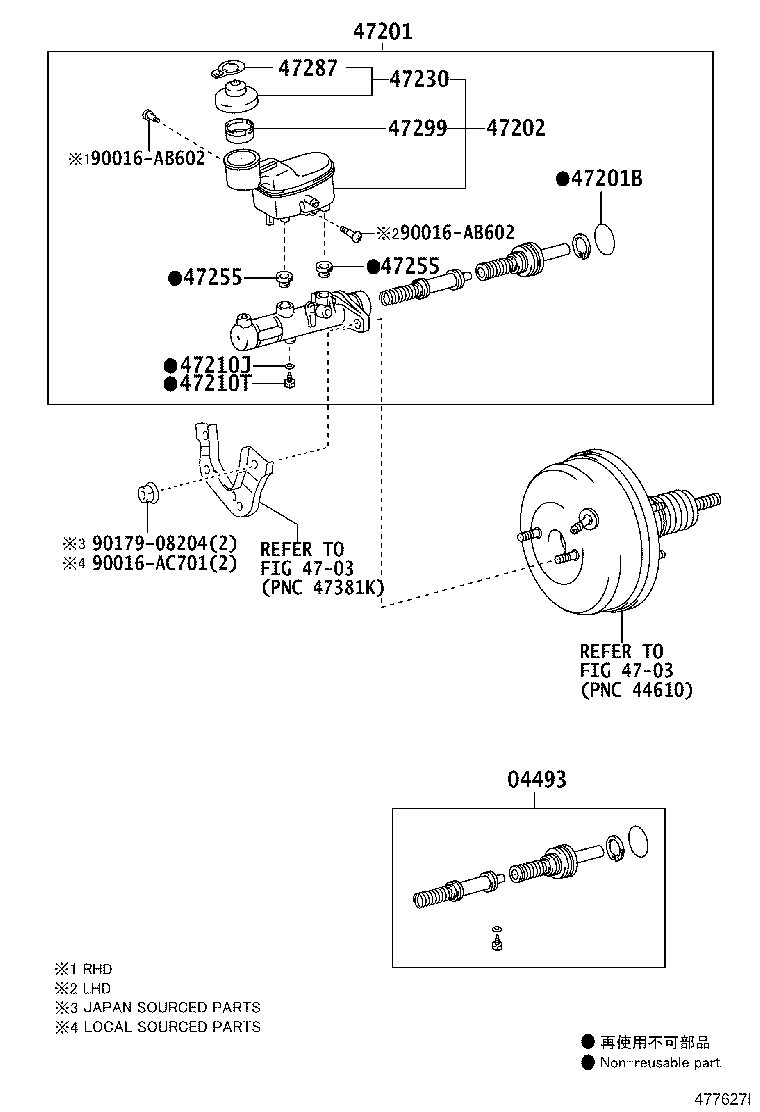 47201

47287

47230

47299

47202

※1 90016-AB602

●47201B

※2 90016-AB602

●47255

●47255

●47210J

●47210T

※3 90179-08204(2)
※4 90016-AC701(2)

REFER TO
FIG 47-03
(PNC 47381K)

REFER TO
FIG 47-03
(PNC 44610)

04493

※1 RHD
※2 LHD
※3 JAPAN SOURCED PARTS
※4 LOCAL SOURCED PARTS

● 再使用不可部品
● Non-reusable part

477627I