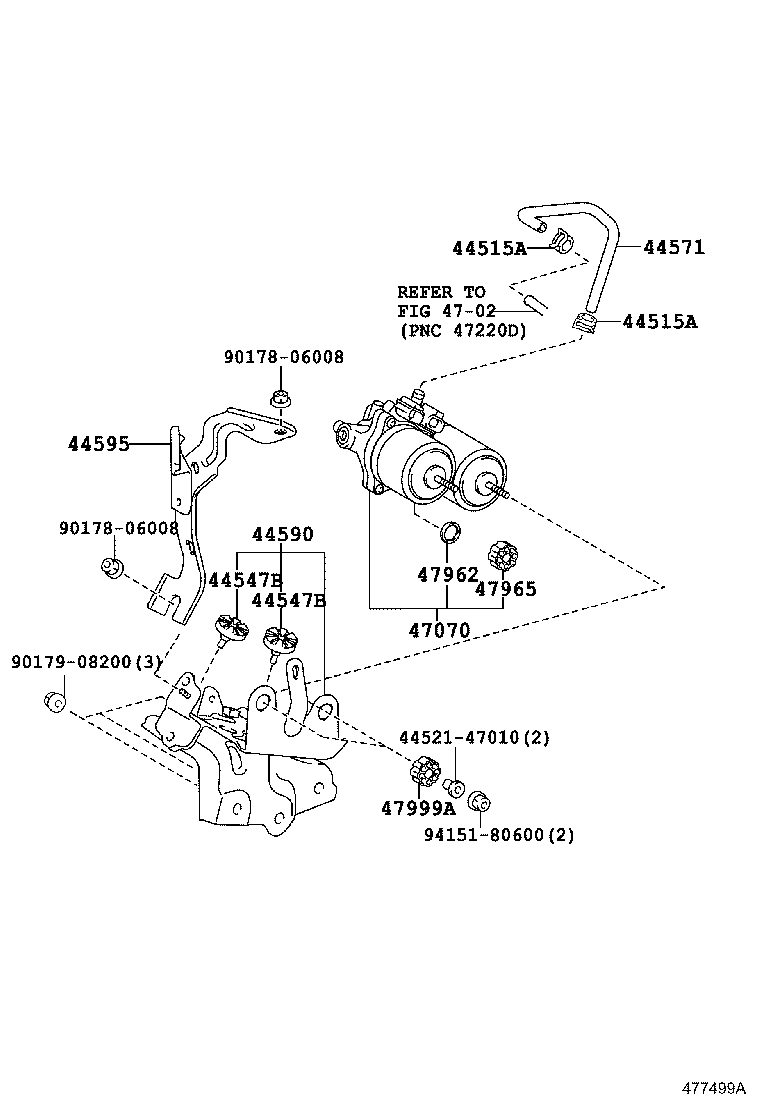 44515A
44571
REFER TO
FIG 47-02
(PNC 47220D)
44515A
90178-06008
44595
90178-06008
44590
44547B
44547B
47962
47965
47070
90179-08200(3)
44521-47010(2)
47999A
94151-80600(2)
477499A