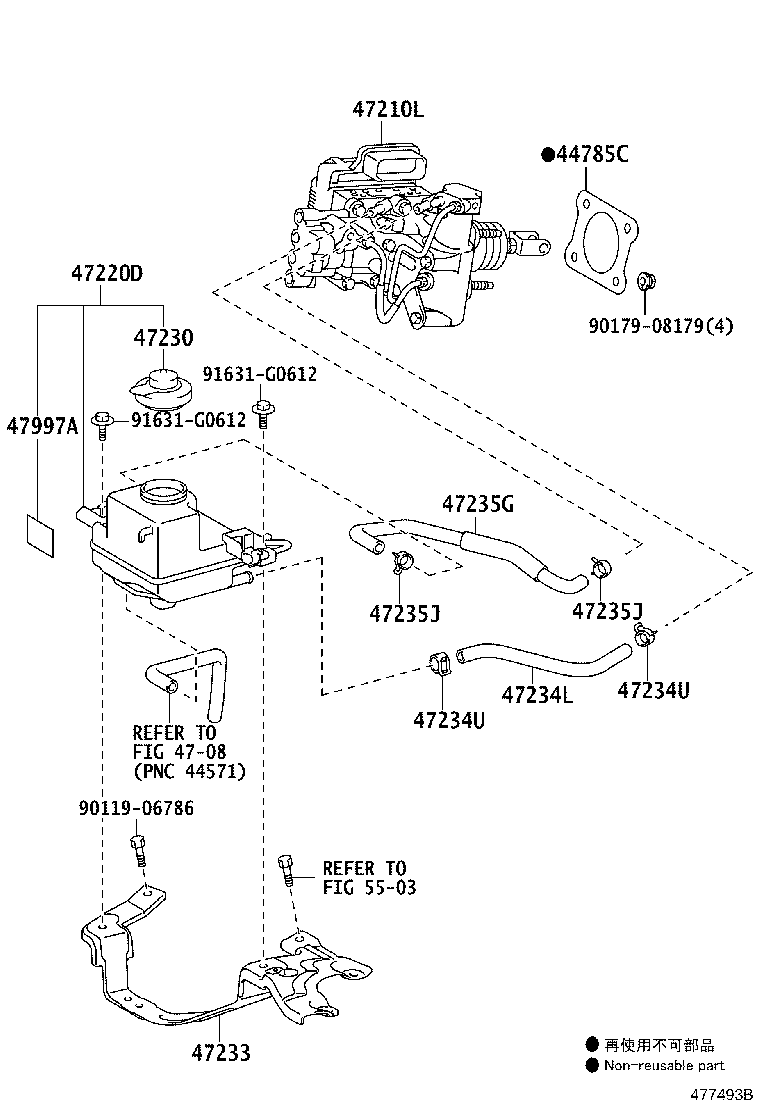 47210L

●44785C

90179-08179(4)

47220D

47230

91631-G0612

47997A

91631-G0612

47235G

47235J

47235J

47234U

47234L

47234U

REFER TO
FIG 47-08
(PNC 44571)

90119-06786

REFER TO
FIG 55-03

47233

● 再使用不可部品
● Non-reusable part

477493B