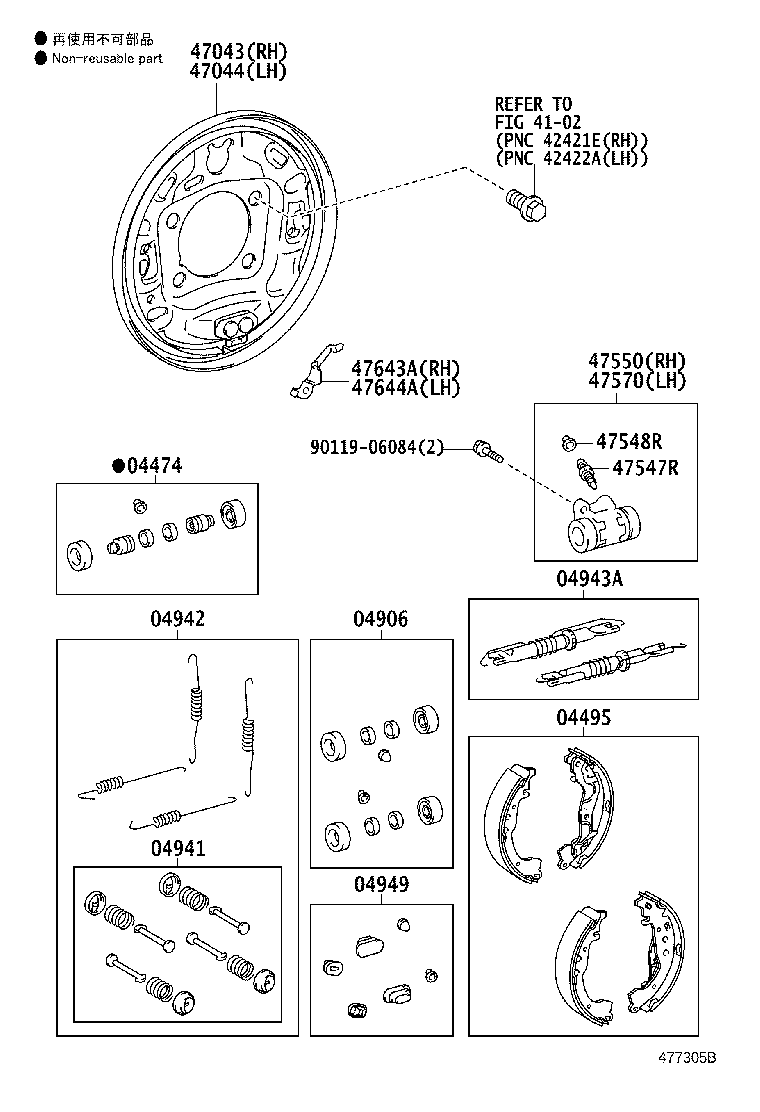 ● 再使用不可部品
● Non-reusable part

47043(RH)
47044(LH)

REFER TO
FIG 41-02
(PNC 42421E(RH))
(PNC 42422A(LH))

47643A(RH)
47644A(LH)

47550(RH)
47570(LH)

90119-06084(2)

47548R
47547R

●04474

04943A

04942

04906

04495

04941

04949

477305B