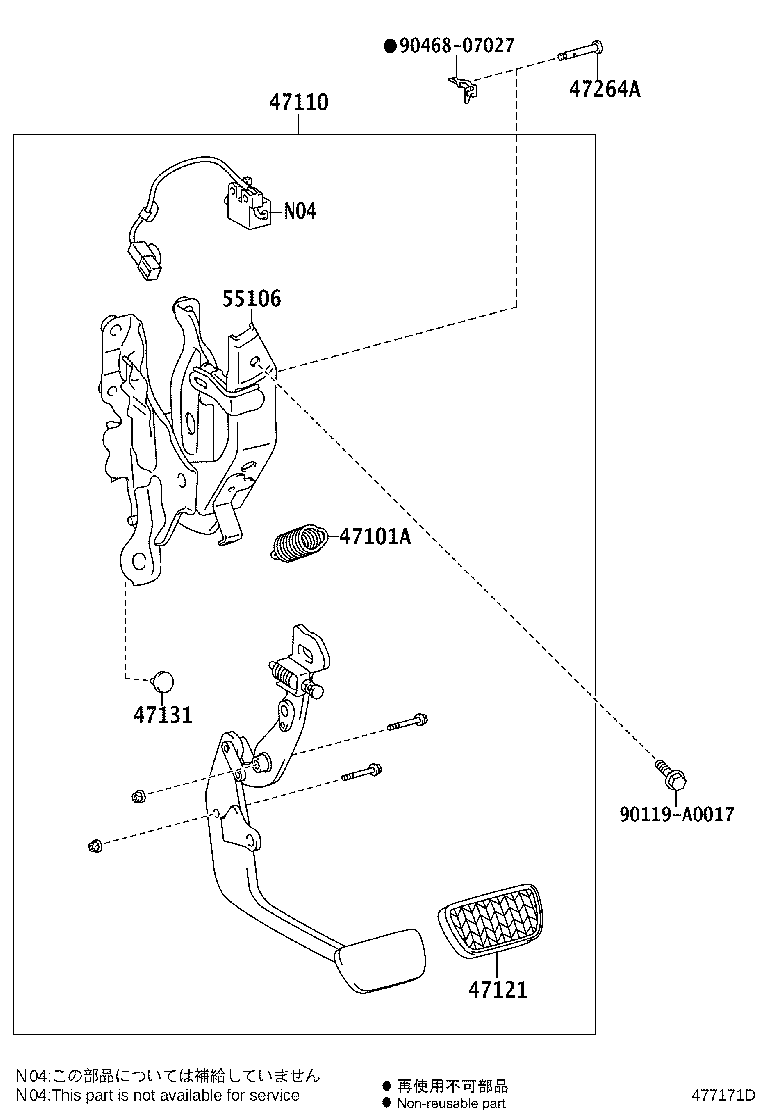 ●90468-07027
47264A
47110
N04
55106
47101A
47131
90119-A0017
47121
N04:この部品については補給していません
N04:This part is not available for service
● 再使用不可部品
● Non-reusable part
477171D