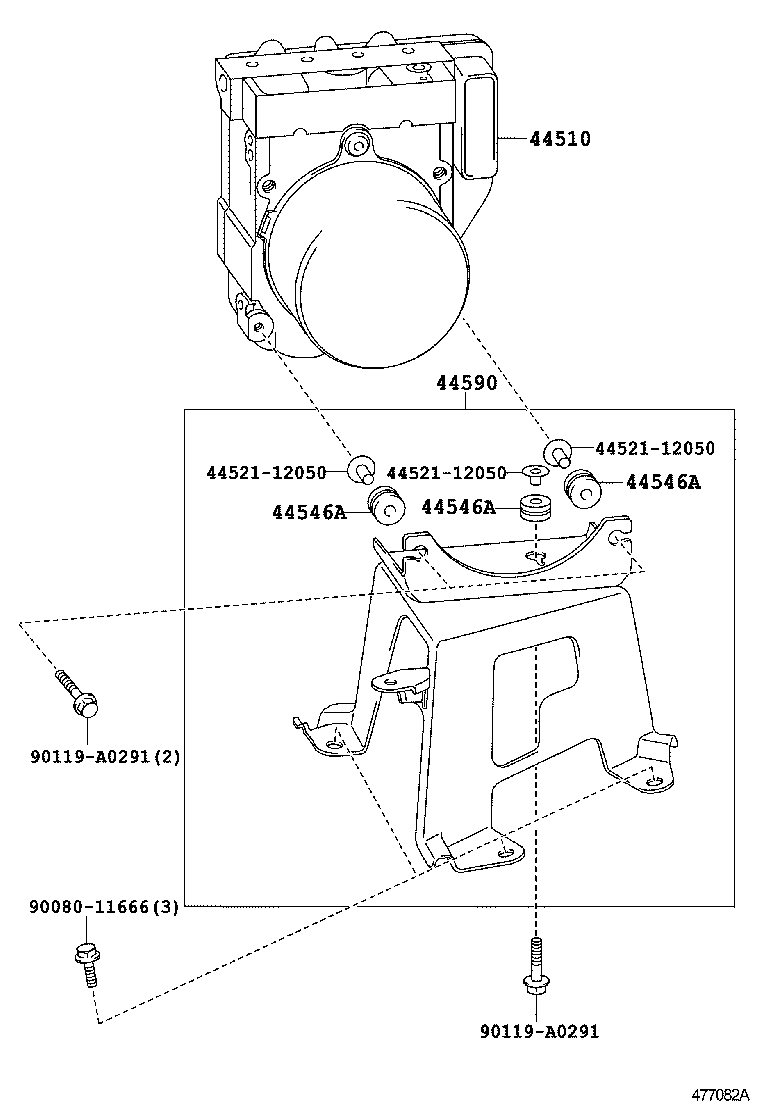 44510

44590

44521-12050

44521-12050

44521-12050

44546A

44546A

44546A

90119-A0291(2)

90080-11666(3)

90119-A0291

477082A