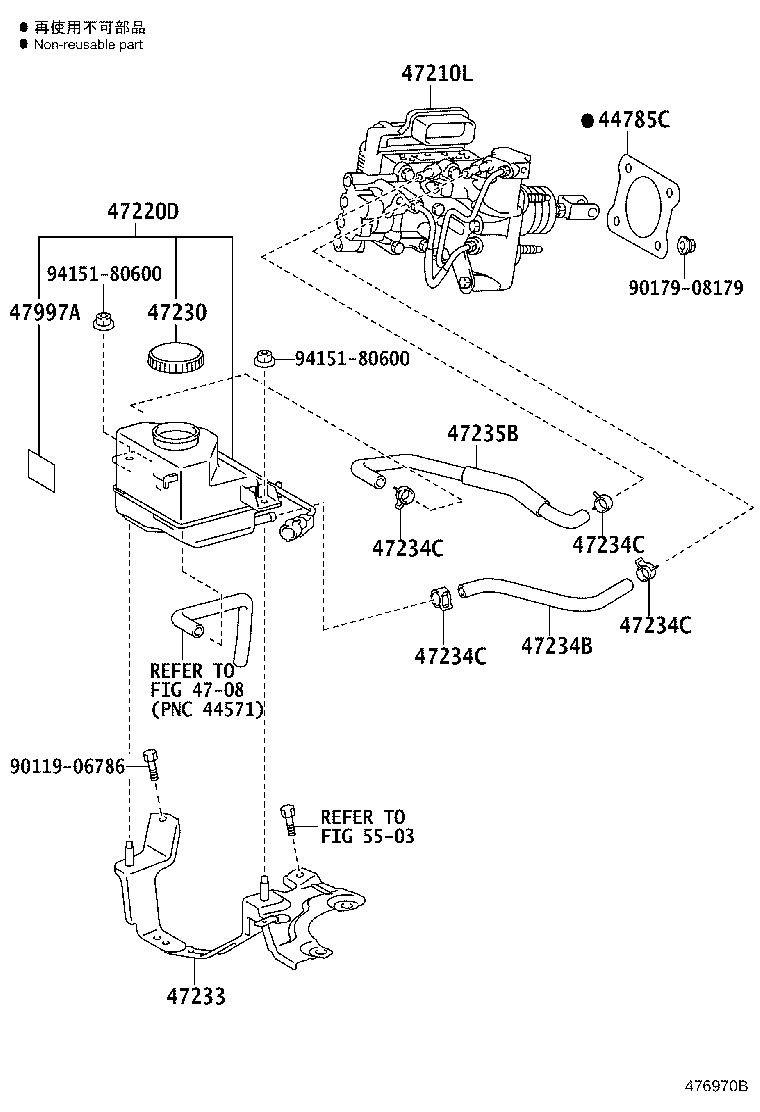 ● 再使用不可部品
● Non-reusable part

47210L

● 44785C

90179-08179

47220D

94151-80600

47997A

47230

94151-80600

47235B

47234C

47234C

47234C

47234C

47234B

REFER TO
FIG 47-08
(PNC 44571)

90119-06786

REFER TO
FIG 55-03

47233

476970B