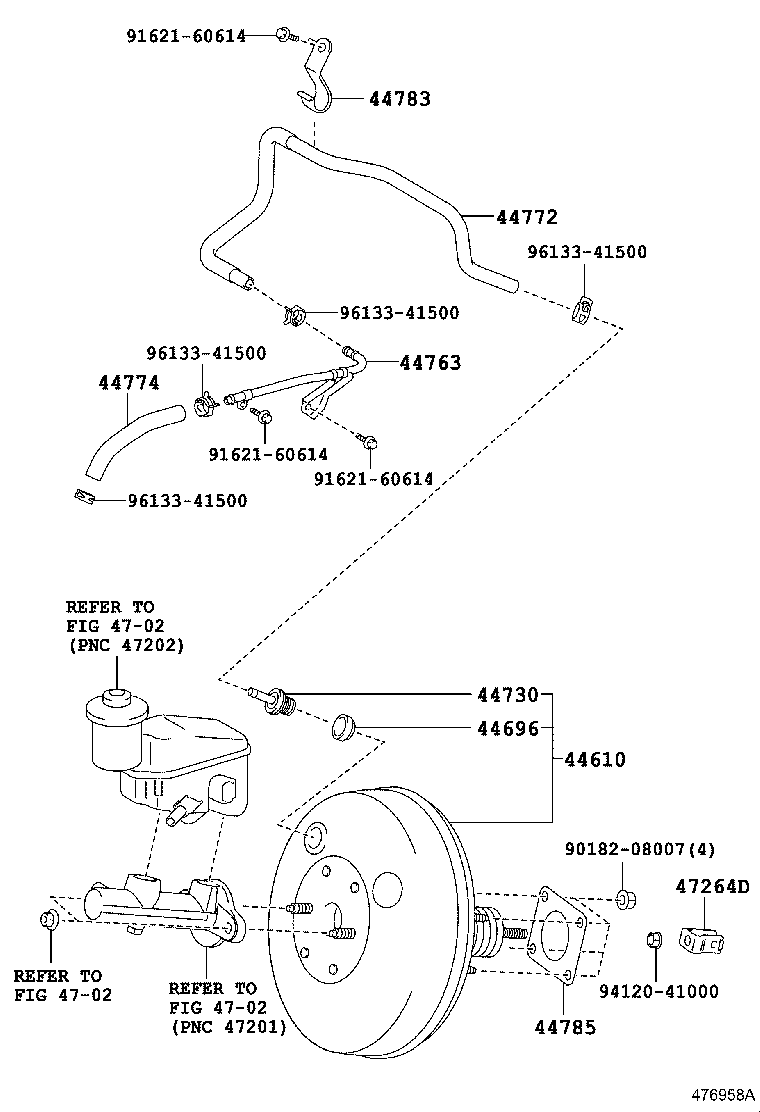 91621-60614
44783
44772
96133-41500
96133-41500
96133-41500
44763
44774
91621-60614
91621-60614
96133-41500
REFER TO FIG 47-02 (PNC 47202)
44730
44696
44610
90182-08007(4)
47264D
REFER TO FIG 47-02
REFER TO FIG 47-02 (PNC 47201)
94120-41000
44785
476958A