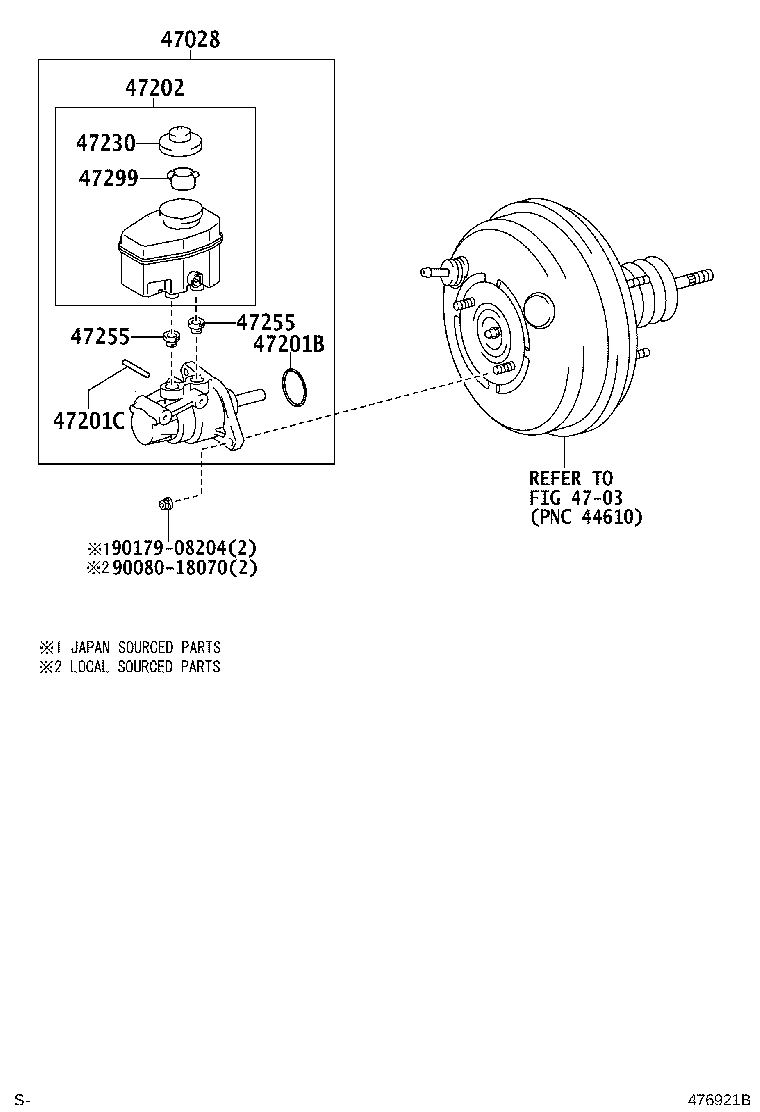 47028

47202

47230

47299

47255

47255

47201B

47201C

REFER TO
FIG 47-03
(PNC 44610)

※1 90179-08204(2)
※2 90080-18070(2)

※1 JAPAN SOURCED PARTS
※2 LOCAL SOURCED PARTS

S-

476921B