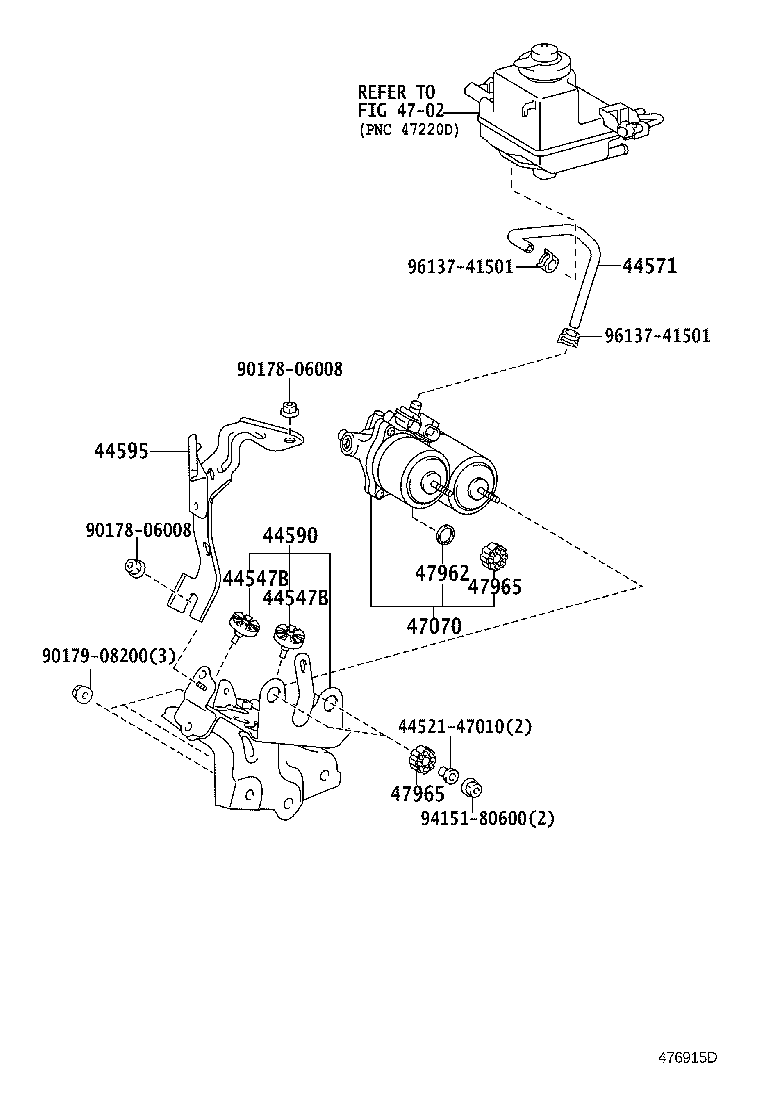 REFER TO
FIG 47-02
(PNC 47220D)

96137-41501
44571
96137-41501

90178-06008
44595
90178-06008
44590
44547B
44547B
47962
47965
47070
90179-08200(3)
44521-47010(2)
47965
94151-80600(2)

476915D