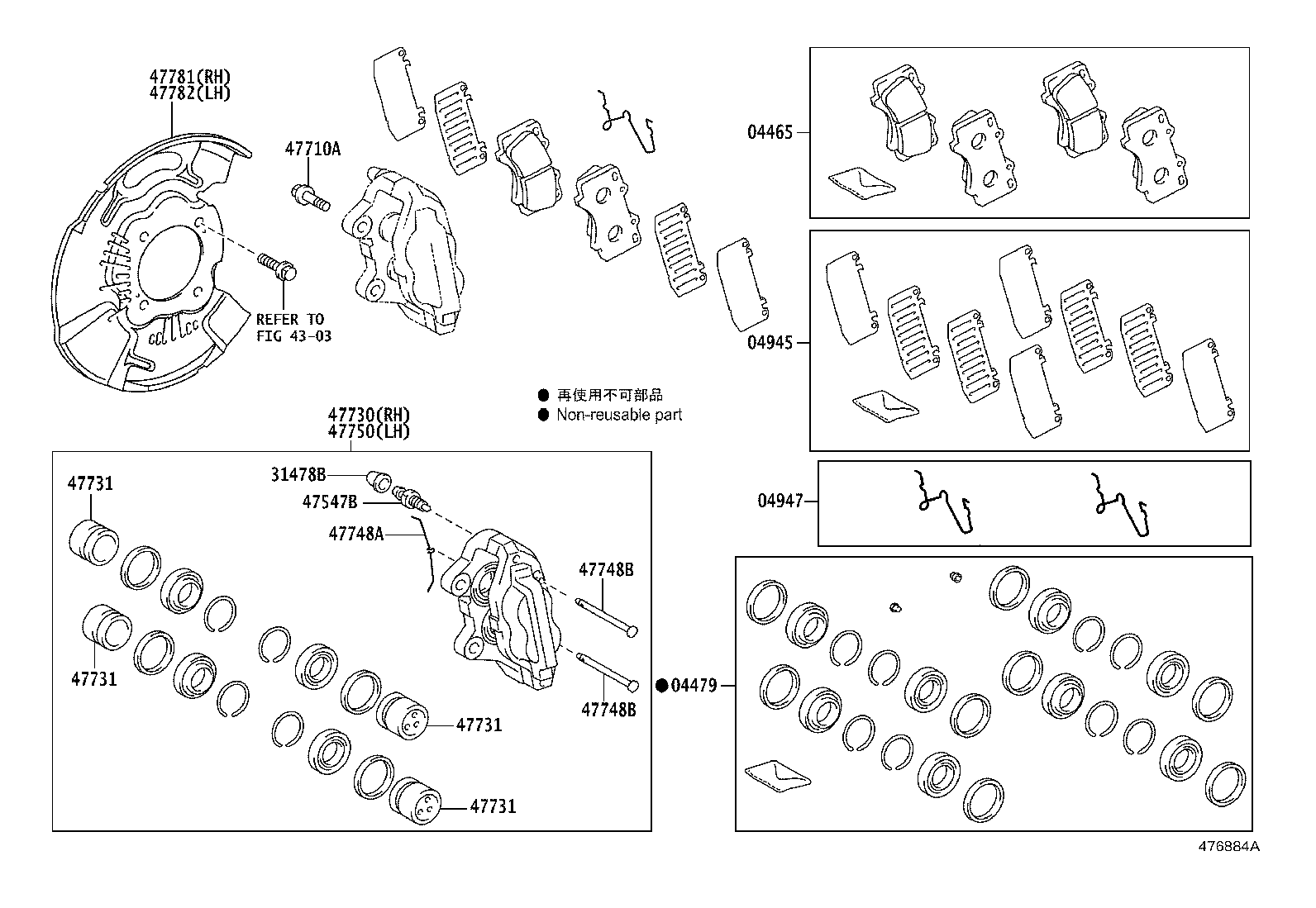 47781(RH)
47782(LH)

47710A

REFER TO
FIG 43-03

04465

04945

● 再使用不可部品
● Non-reusable part

47730(RH)
47750(LH)

31478B

47547B

47748A

47731

47731

47748B

47748B

47731

47731

04947

●04479

476884A