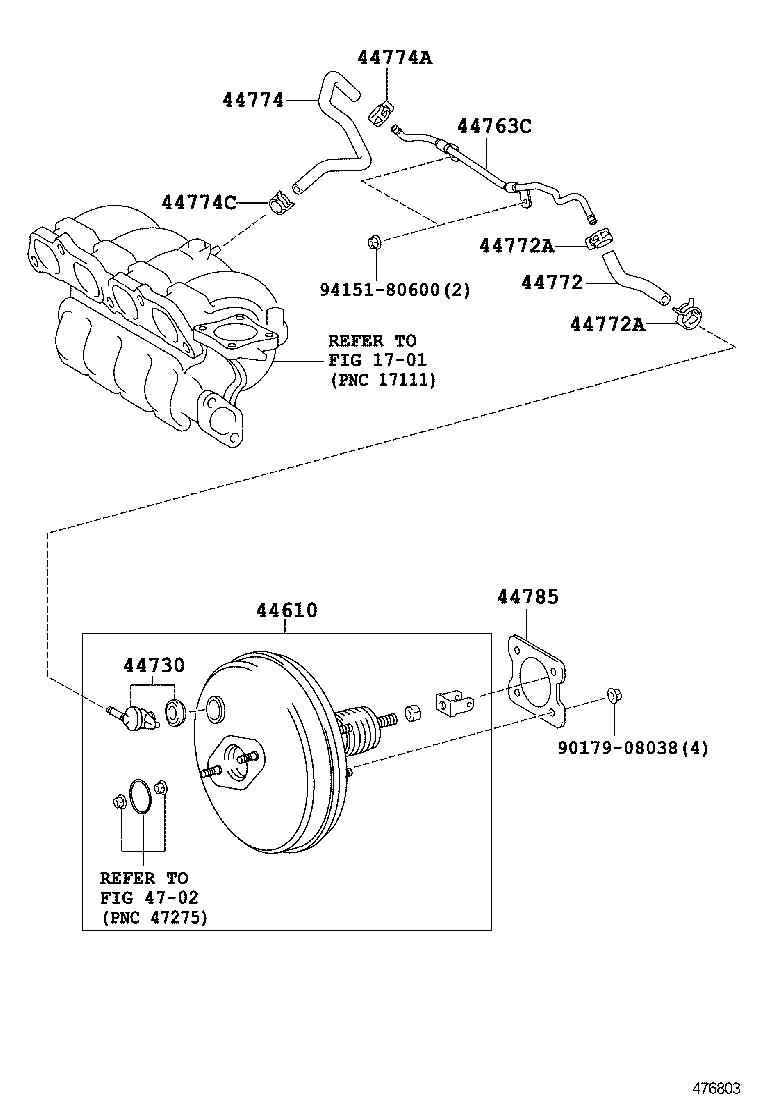 44774A
44774
44763C
44774C
44772A
94151-80600(2)
44772
44772A
REFER TO
FIG 17-01
(PNC 17111)

44610
44785
44730
90179-08038(4)
REFER TO
FIG 47-02
(PNC 47275)

476803