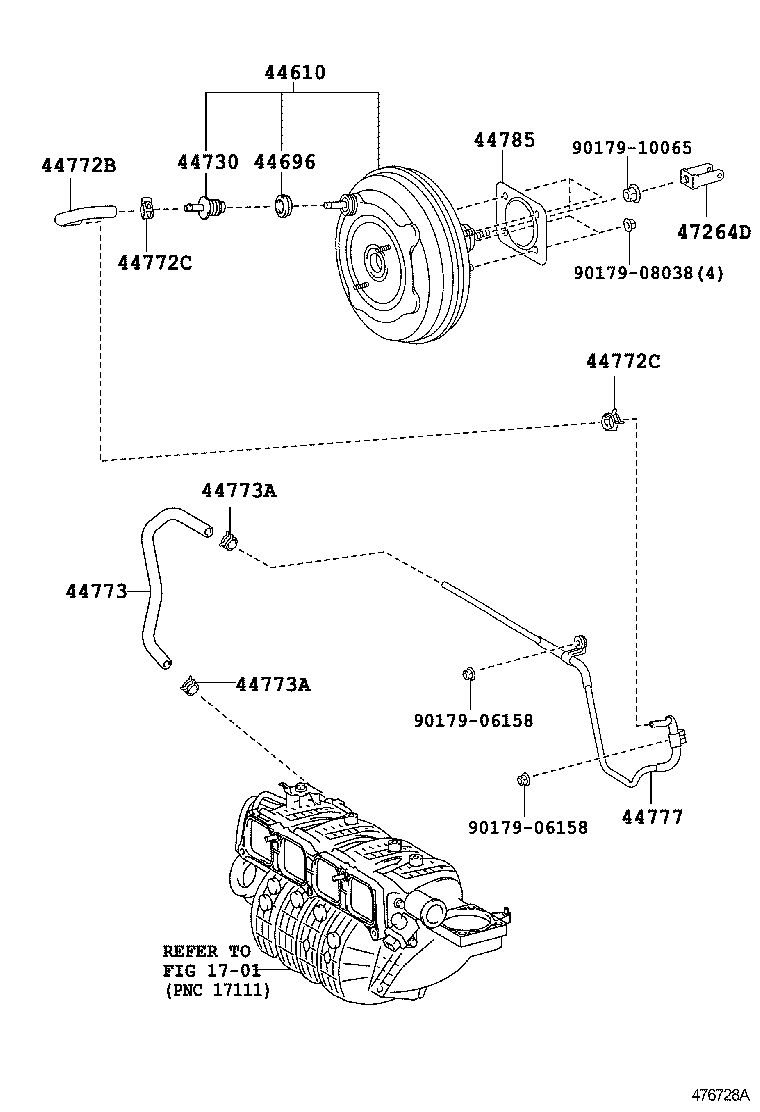 44610
44772B
44730
44696
44785
90179-10065
47264D
44772C
90179-08038(4)
44772C
44773A
44773
44773A
90179-06158
90179-06158
44777
REFER TO
FIG 17-01
(PNC 17111)
476728A