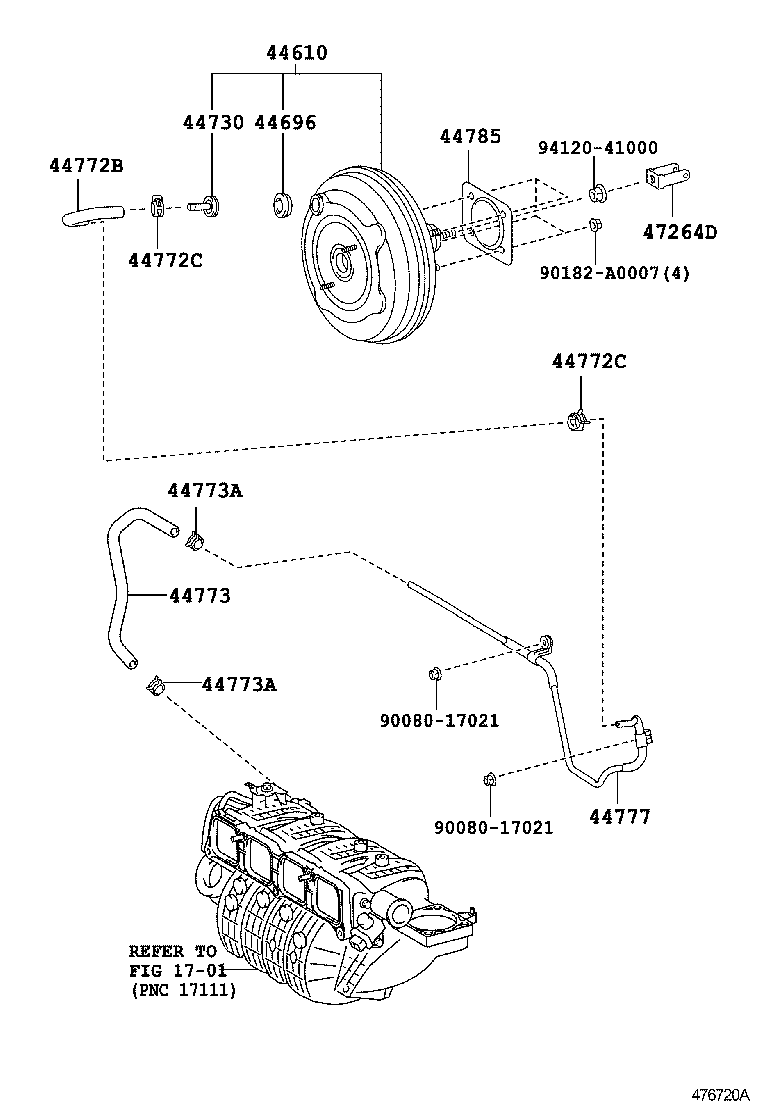 44610
44730
44696
44785
94120-41000
44772B
47264D
44772C
90182-A0007(4)
44772C
44773A
44773
44773A
90080-17021
90080-17021
44777
REFER TO
FIG 17-01
(PNC 17111)
476720A