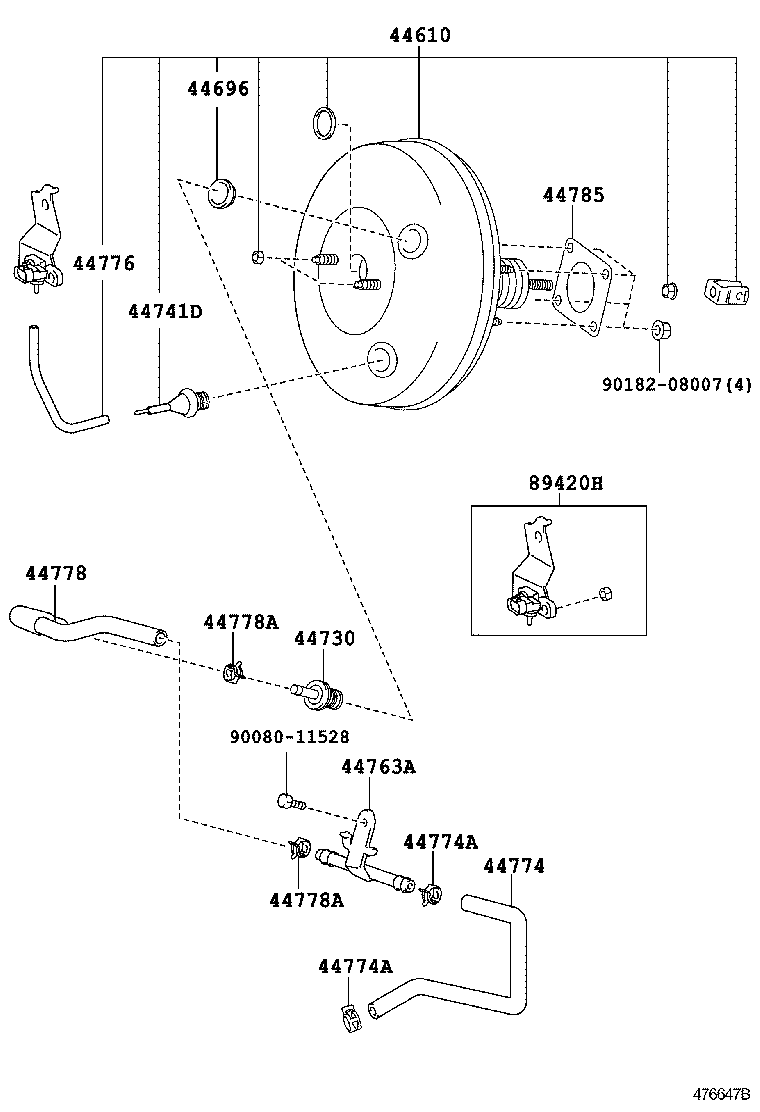 44610
44696
44785
44776
44741D
90182-08007(4)
89420H
44778
44778A
44730
90080-11528
44763A
44774A
44774
44778A
44774A
476647B