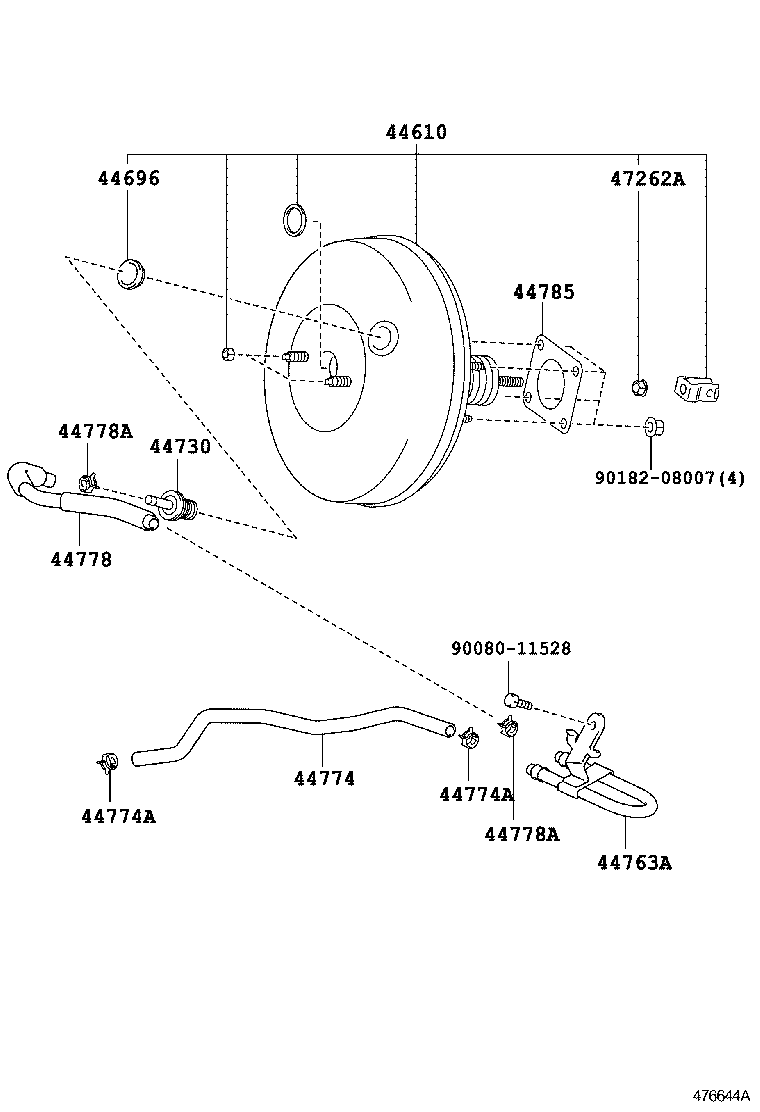 44610
44696
47262A
44785
44778A
44730
90182-08007(4)
44778
90080-11528
44774
44774A
44774A
44778A
44763A
476644A