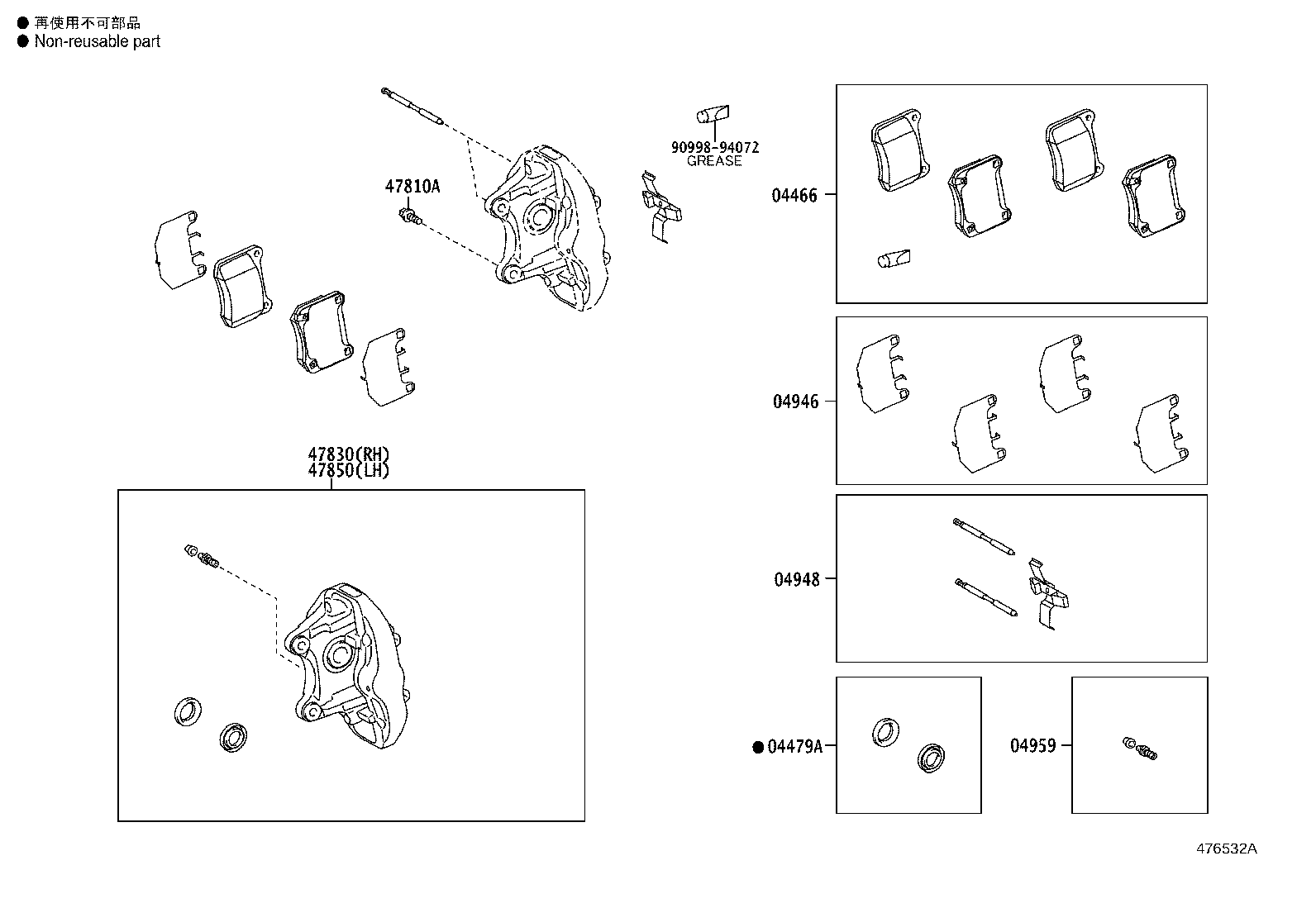 ● 再使用不可部品
● Non-reusable part

90998-94072
GREASE

47810A

04466

04946

47830(RH)
47850(LH)

04948

● 04479A

04959

476532A