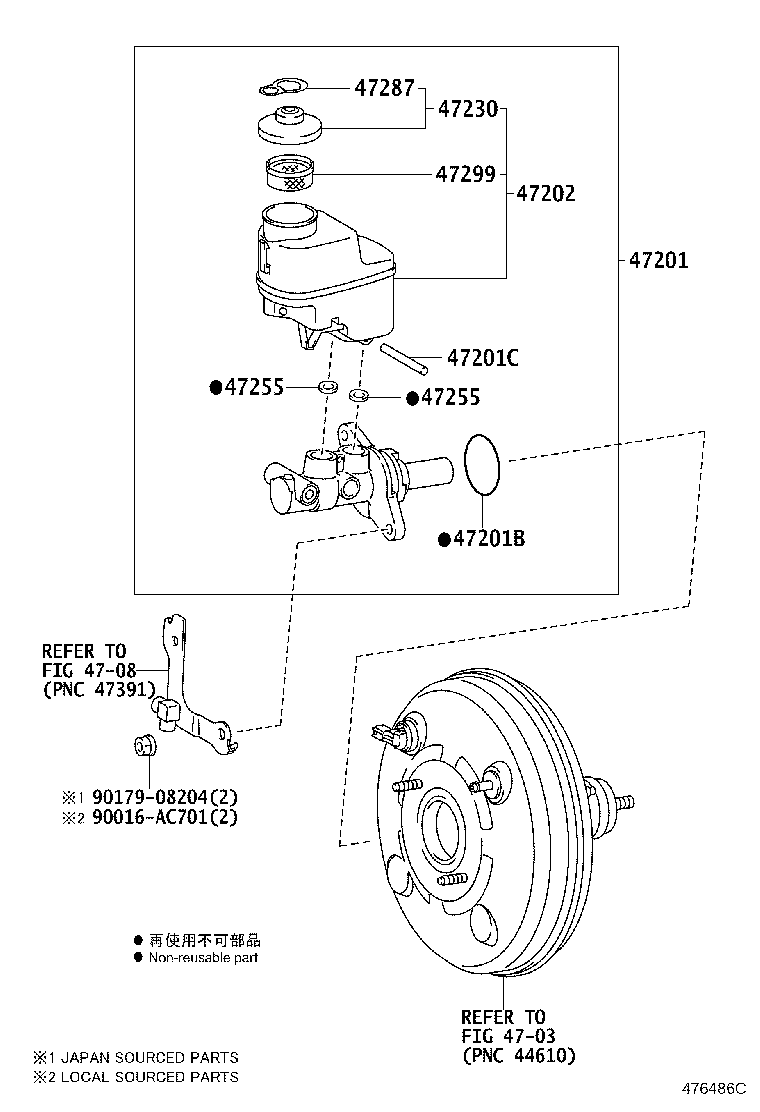 47287
47230
47299
47202
47201
47201C
●47255
●47255
●47201B
REFER TO
FIG 47-08
(PNC 47391)
※1 90179-08204(2)
※2 90016-AC701(2)
● 再使用不可部品
● Non-reusable part
REFER TO
FIG 47-03
(PNC 44610)
※1 JAPAN SOURCED PARTS
※2 LOCAL SOURCED PARTS
476486C