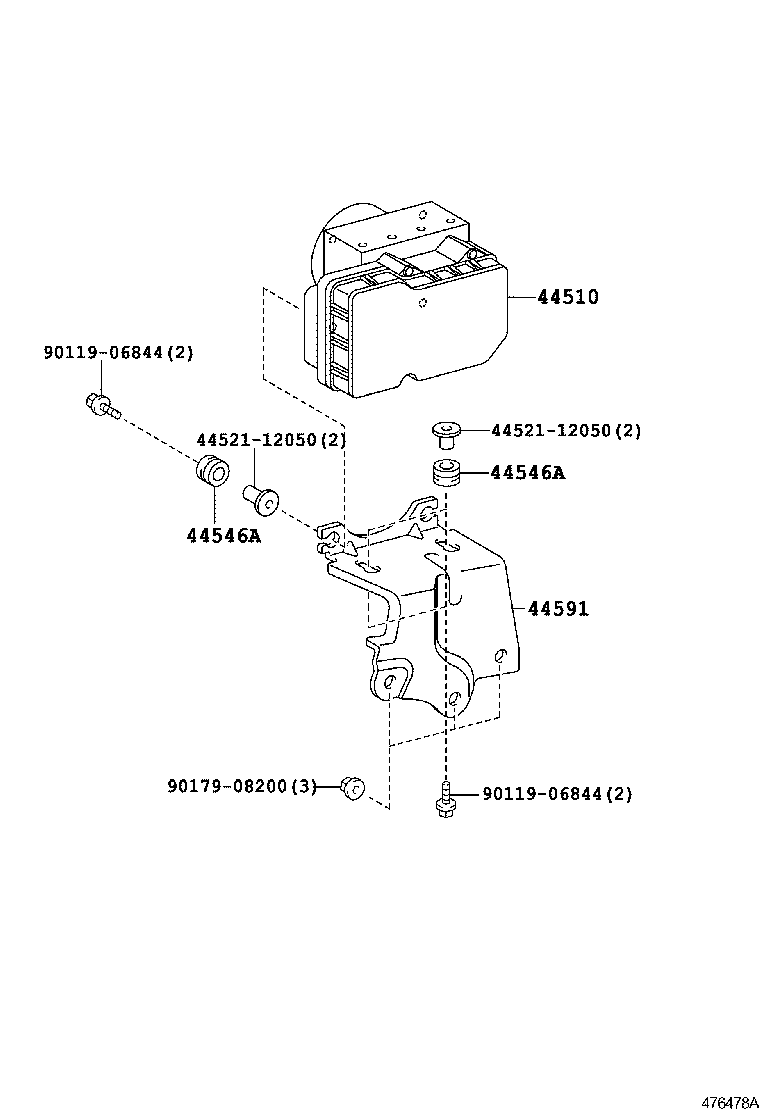 44510

90119-06844(2)

44521-12050(2)

44521-12050(2)

44546A

44546A

44591

90179-08200(3)

90119-06844(2)

476478A