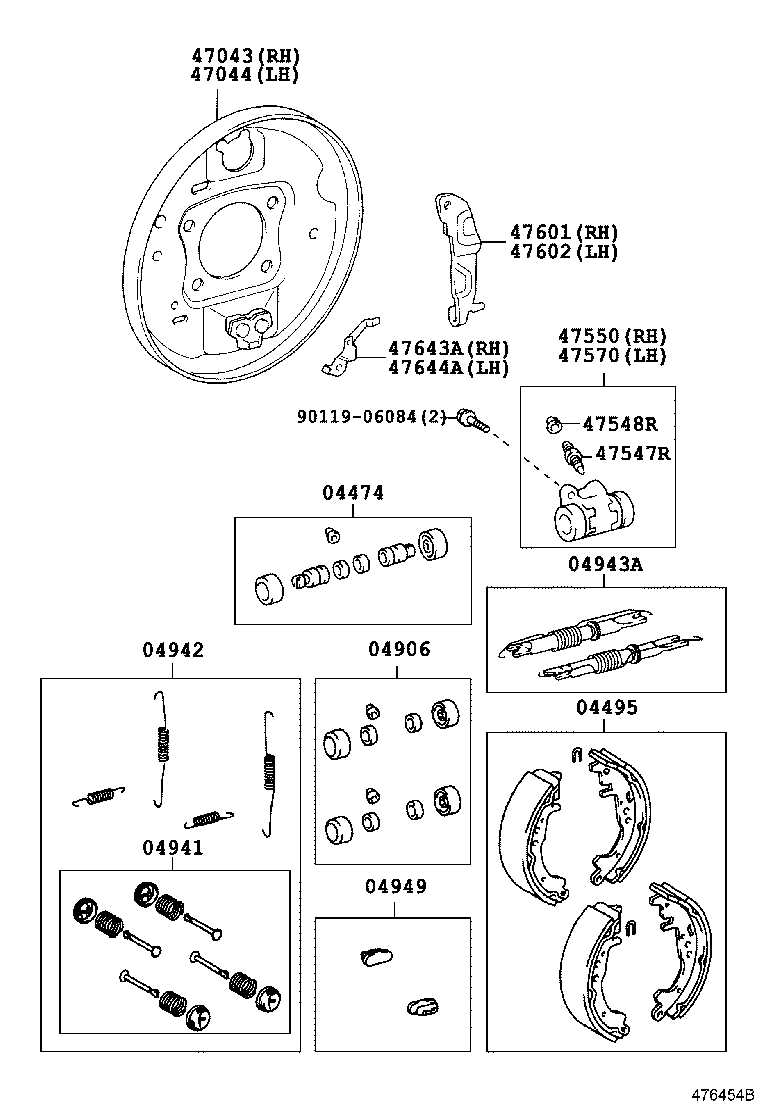 47043(RH)
47044(LH)

47601(RH)
47602(LH)

47643A(RH)
47644A(LH)

47550(RH)
47570(LH)

90119-06084(2)

47548R

47547R

04474

04943A

04942

04906

04495

04941

04949

476454B