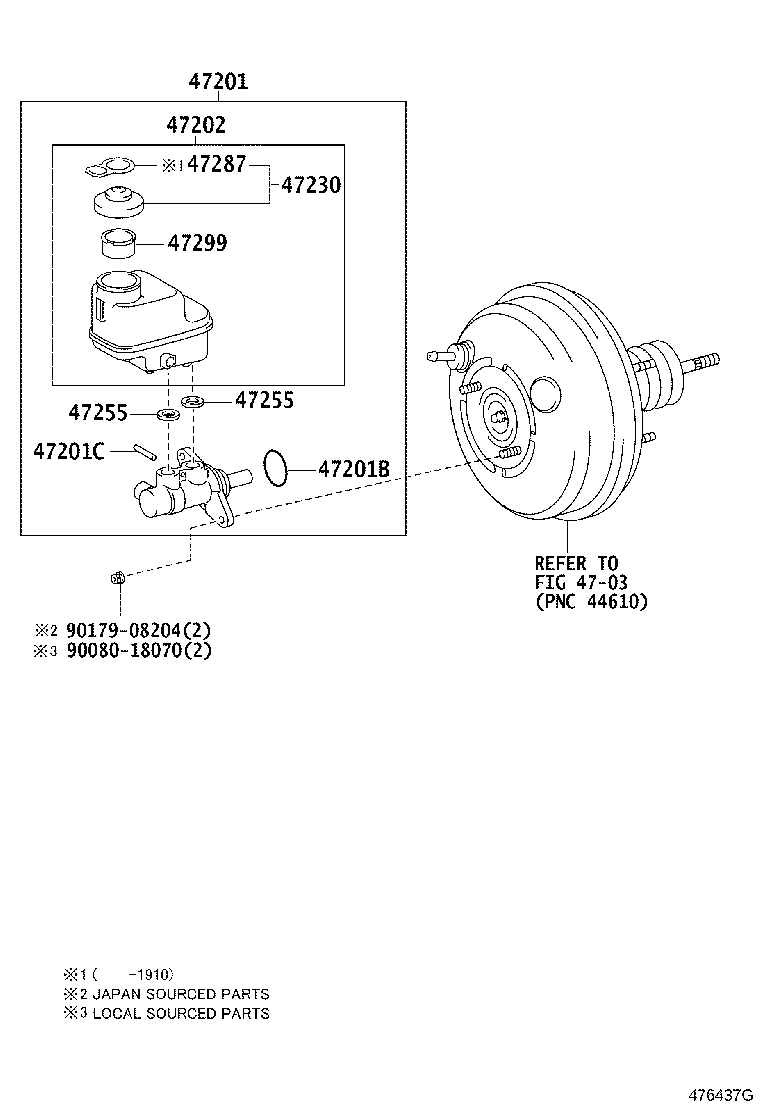 47201

47202

※1 47287

47230

47299

47255

47255

47201C

47201B

REFER TO
FIG 47-03
(PNC 44610)

※2 90179-08204(2)
※3 90080-18070(2)

※1 (     -1910)
※2 JAPAN SOURCED PARTS
※3 LOCAL SOURCED PARTS

476437G