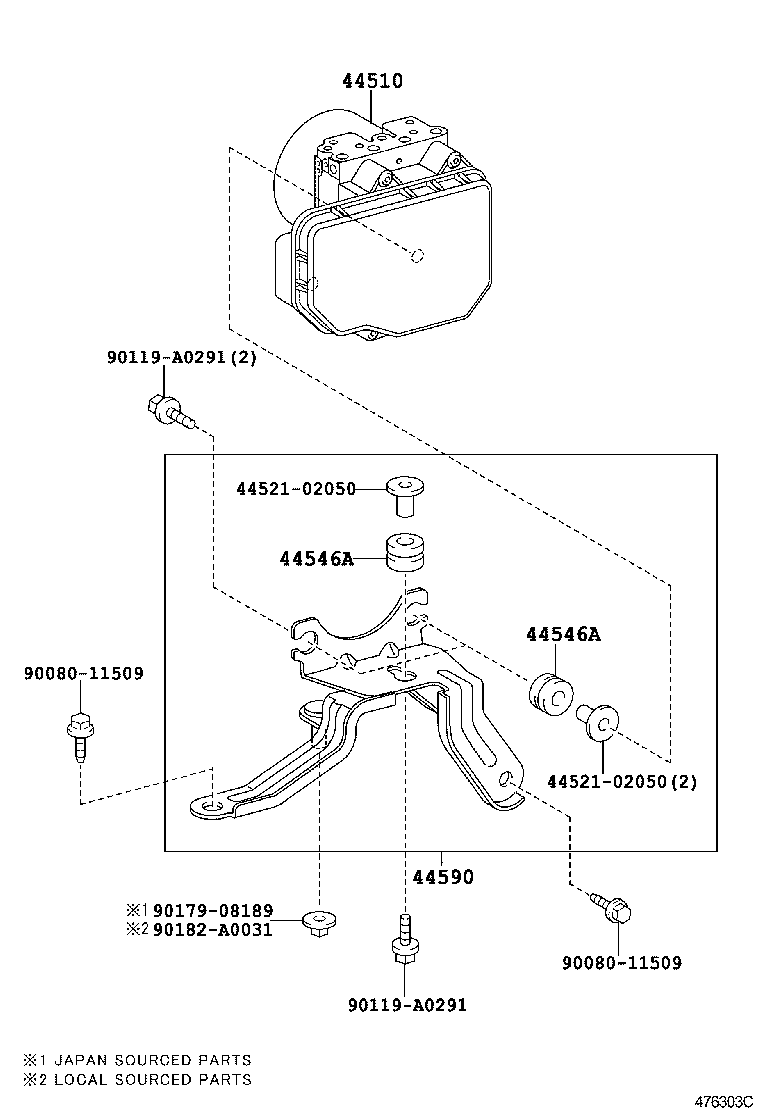 44510

90119-A0291(2)

44521-02050

44546A

44546A

90080-11509

44521-02050(2)

44590

※1 90179-08189
※2 90182-A0031

90080-11509

90119-A0291

※1 JAPAN SOURCED PARTS
※2 LOCAL SOURCED PARTS

476303C