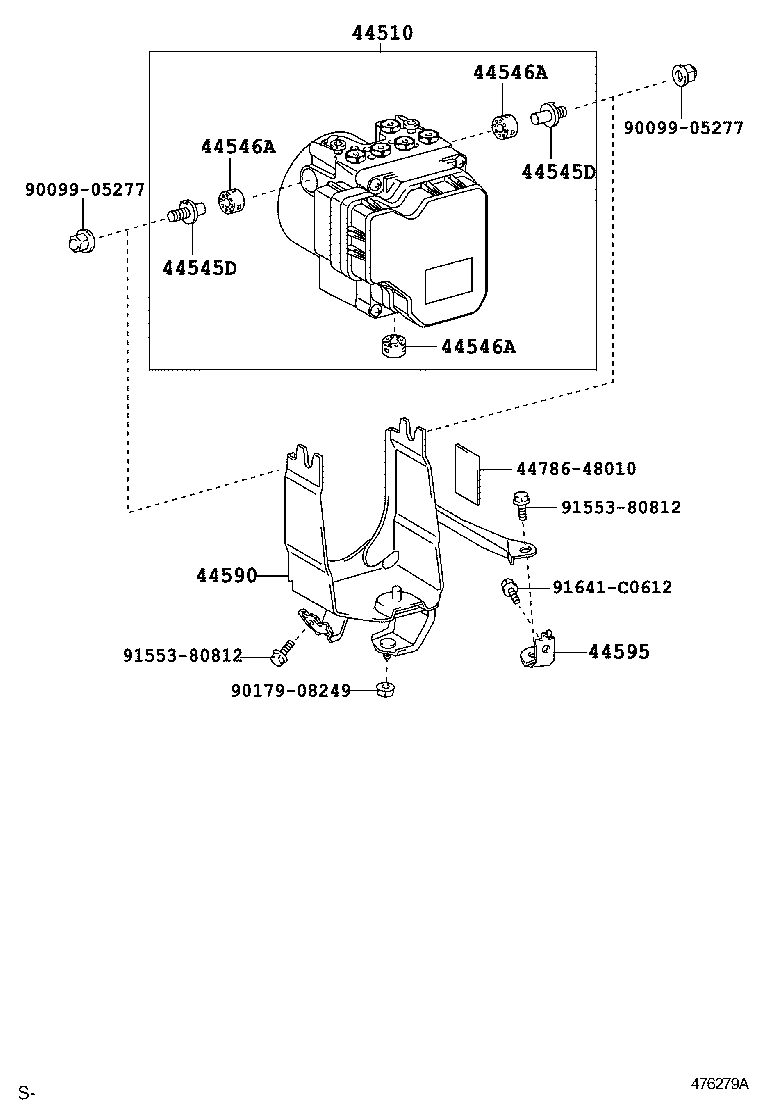 44510
44546A
90099-05277
44546A
44545D
90099-05277
44545D
44546A
44786-48010
91553-80812
44590
91641-C0612
91553-80812
44595
90179-08249
S-
476279A