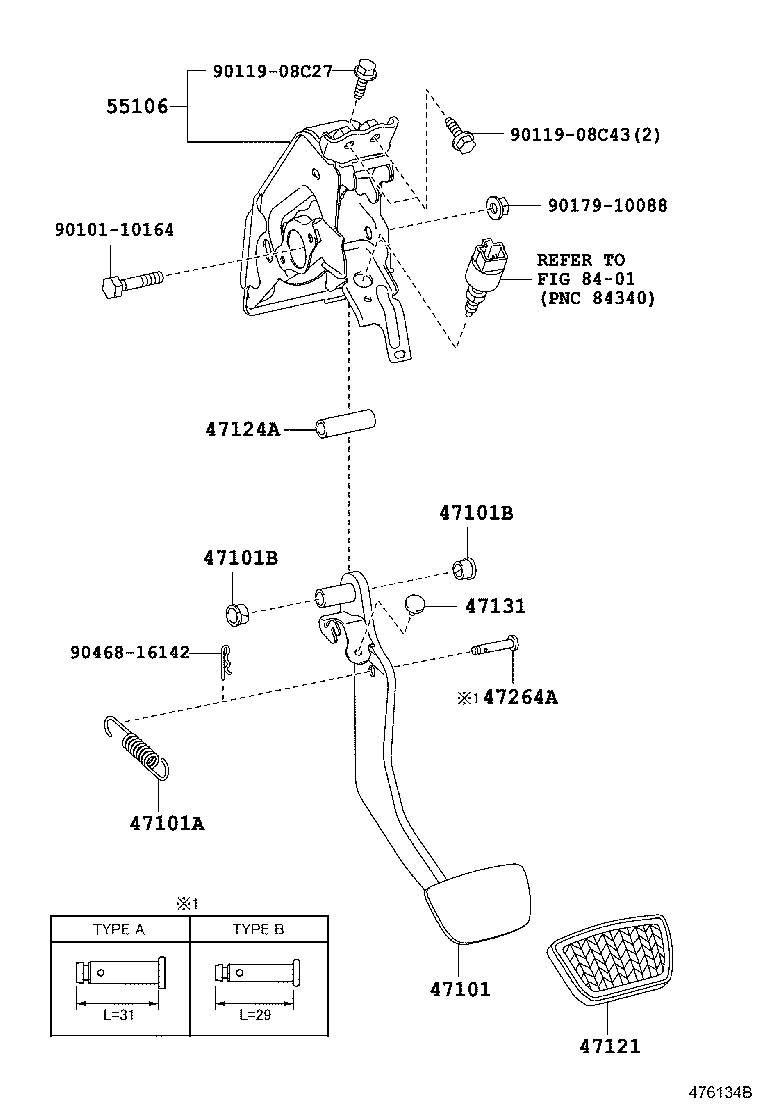 90119-08C27
55106
90119-08C43(2)
90179-10088
90101-10164
REFER TO FIG 84-01 (PNC 84340)
47124A
47101B
47101B
47131
90468-16142
※1 47264A
47101A
※1
| TYPE A | TYPE B |
|---|---|
| L=31 | L=29 |
47101
47121
476134B