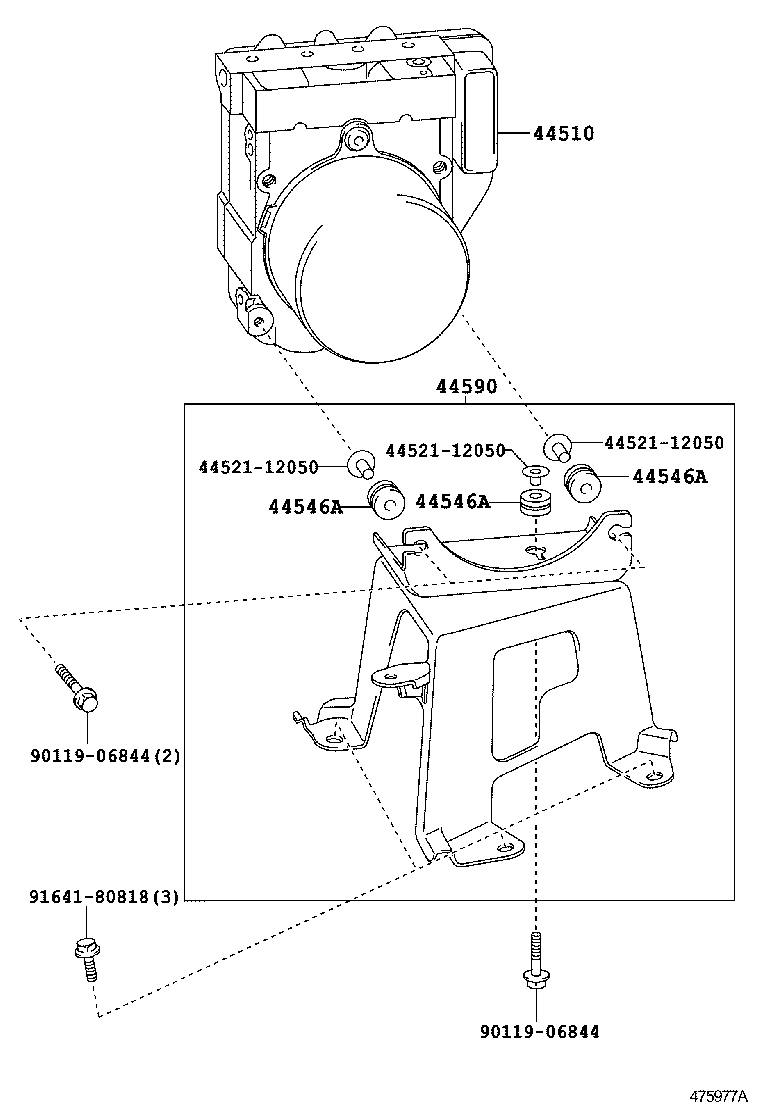 44510

44590

44521-12050

44521-12050

44521-12050

44546A

44546A

44546A

90119-06844(2)

91641-80818(3)

90119-06844

475977A