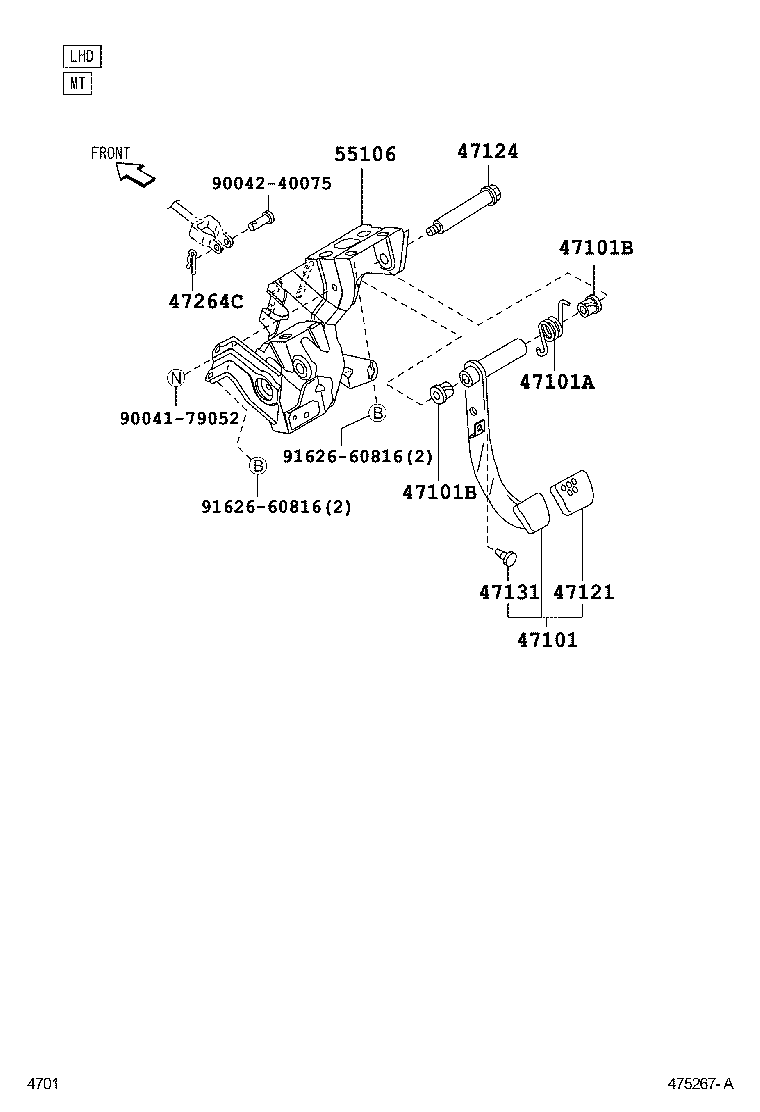 LHD
MT

FRONT

55106

47124

90042-40075

47101B

47264C

47101A

N

90041-79052

B

91626-60816(2)

B

91626-60816(2)

47101B

47131

47121

47101

4701

475267-A