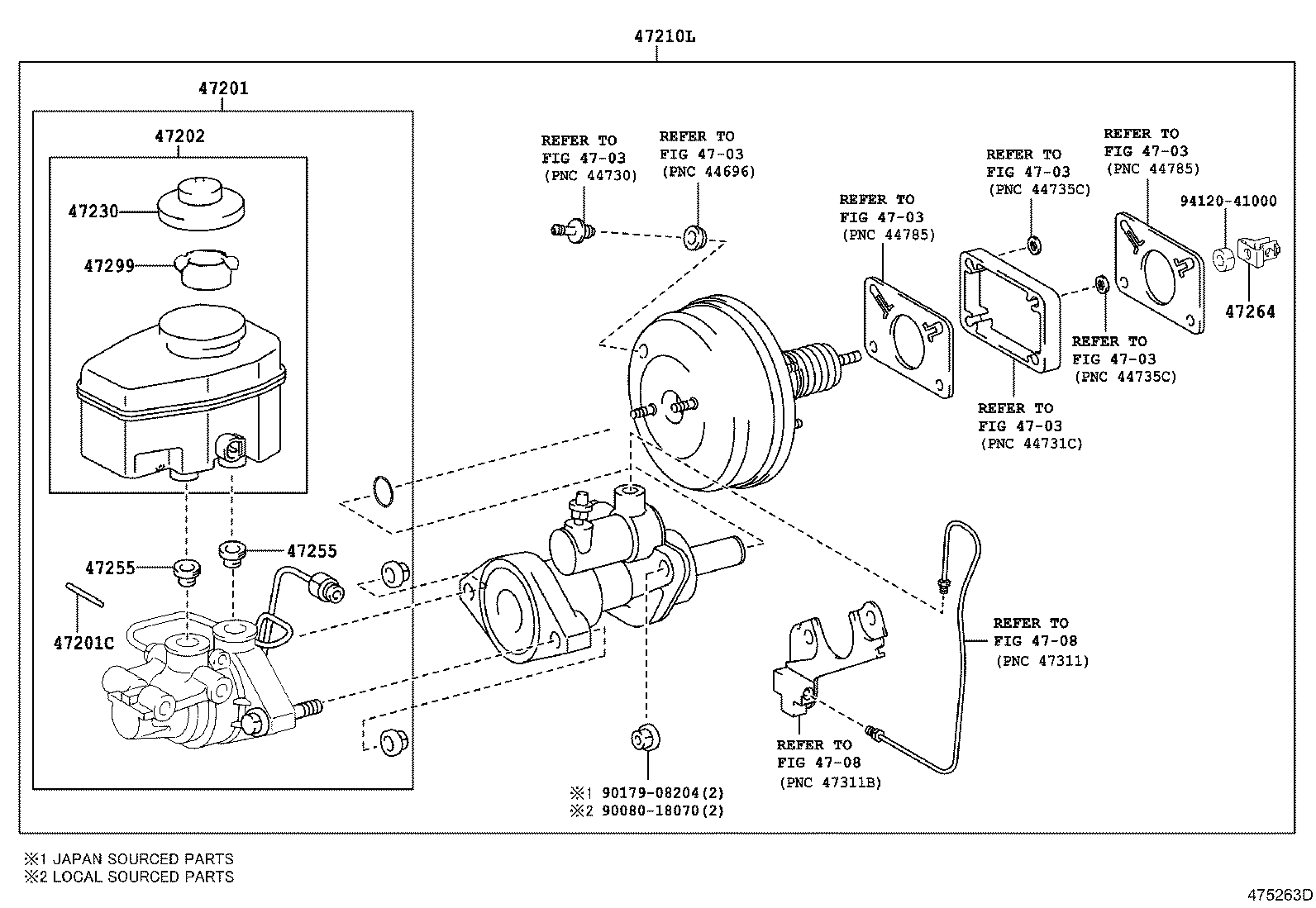 47210L

47201

47202

47230

47299

47255

47255

47201C

REFER TO
FIG 47-03
(PNC 44730)

REFER TO
FIG 47-03
(PNC 44696)

REFER TO
FIG 47-03
(PNC 44785)

REFER TO
FIG 47-03
(PNC 44735C)

REFER TO
FIG 47-03
(PNC 44785)

94120-41000

47264

REFER TO
FIG 47-03
(PNC 44735C)

REFER TO
FIG 47-03
(PNC 44731C)

REFER TO
FIG 47-08
(PNC 47311)

REFER TO
FIG 47-08
(PNC 47311B)

※1 90179-08204(2)
※2 90080-18070(2)

※1 JAPAN SOURCED PARTS
※2 LOCAL SOURCED PARTS

475263D