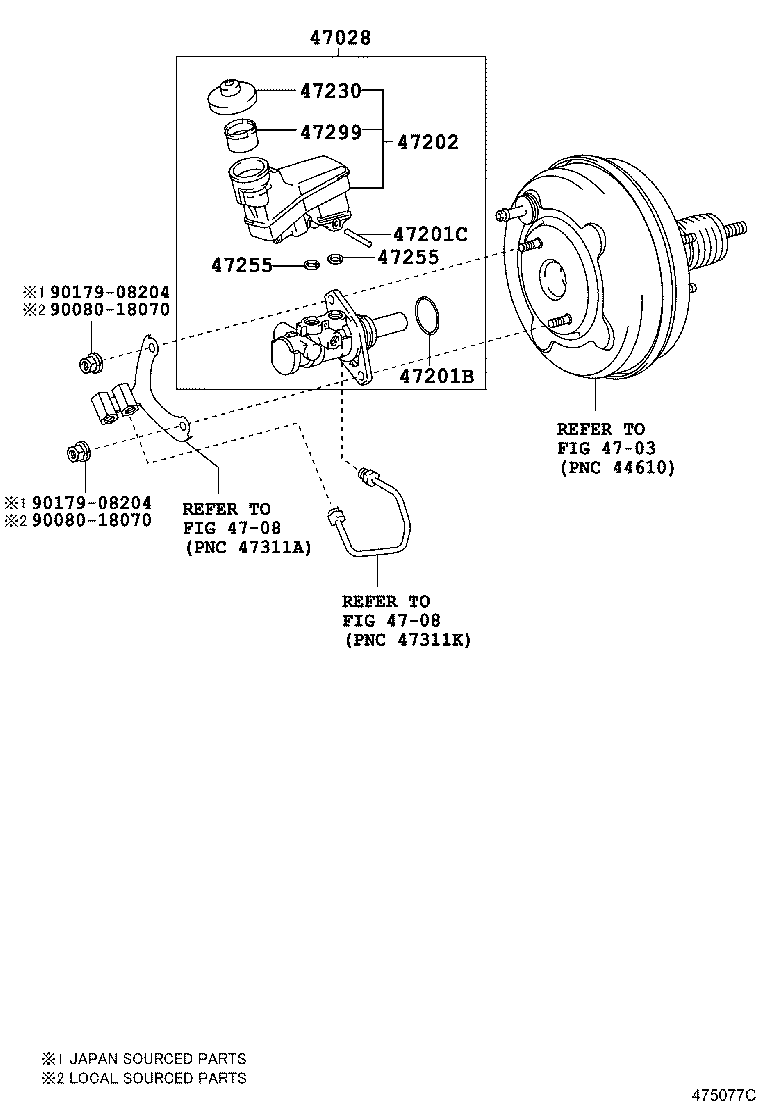 47028

47230

47299

47202

47201C

47255

47255

※1 90179-08204
※2 90080-18070

47201B

REFER TO
FIG 47-03
(PNC 44610)

※1 90179-08204
※2 90080-18070

REFER TO
FIG 47-08
(PNC 47311A)

REFER TO
FIG 47-08
(PNC 47311K)

※1 JAPAN SOURCED PARTS
※2 LOCAL SOURCED PARTS

475077C