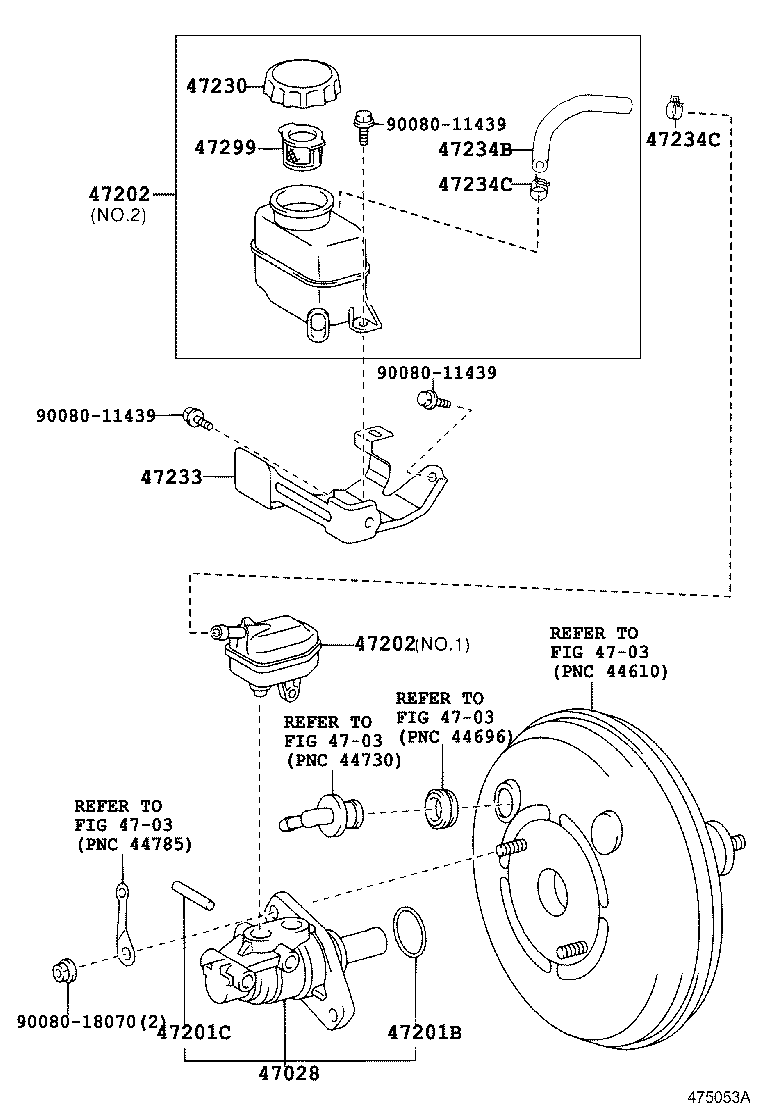 47230
47299
90080-11439
47234B
47234C
47234C
47202
(NO.2)
90080-11439
90080-11439
47233
47202(NO.1)
REFER TO
FIG 47-03
(PNC 44610)
REFER TO
FIG 47-03
(PNC 44696)
REFER TO
FIG 47-03
(PNC 44730)
REFER TO
FIG 47-03
(PNC 44785)
90080-18070(2)
47201C
47201B
47028
475053A