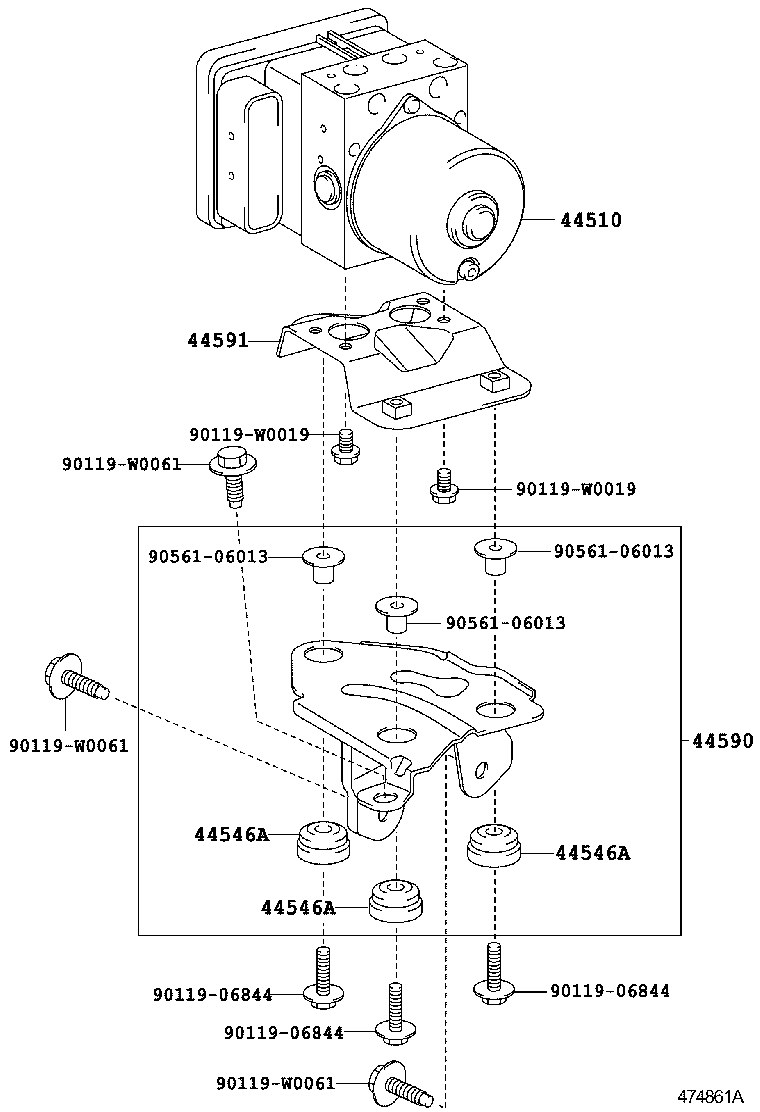 44510

44591

90119-W0019

90119-W0061

90119-W0019

90561-06013

90561-06013

90561-06013

90119-W0061

44590

44546A

44546A

44546A

90119-06844

90119-06844

90119-06844

90119-W0061

474861A