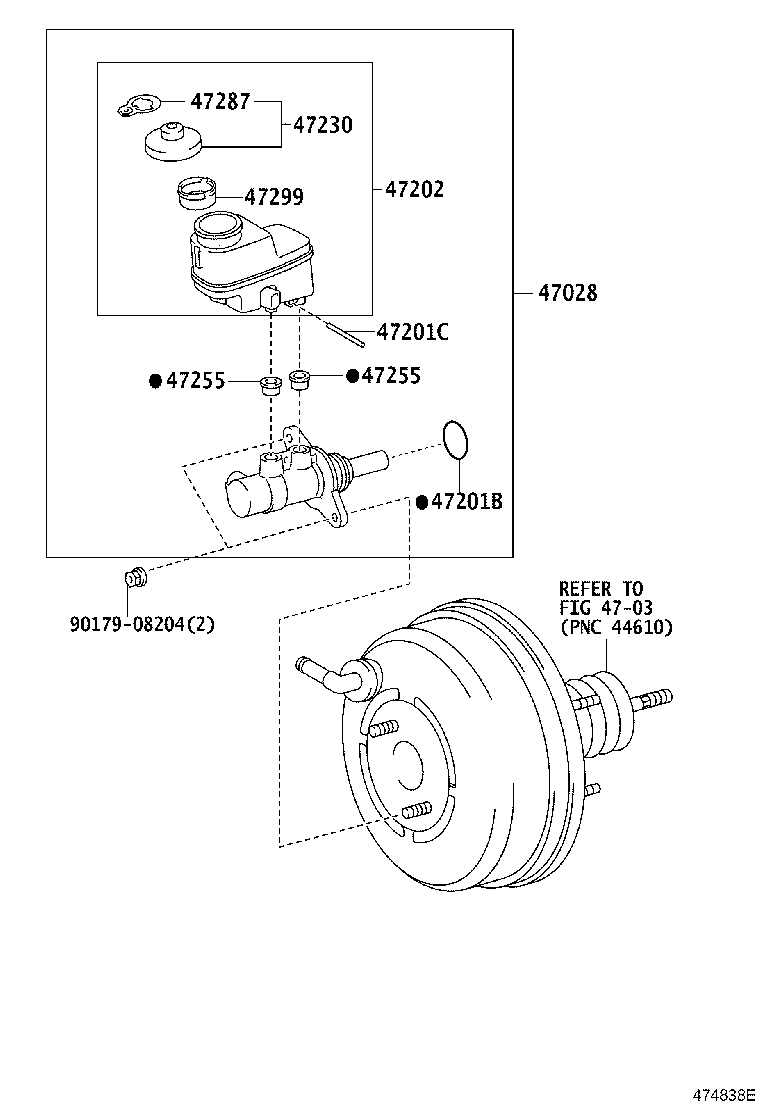 47287
47230
47299
47202
47028
47201C
●47255
●47255
●47201B
90179-08204(2)
REFER TO
FIG 47-03
(PNC 44610)
474838E