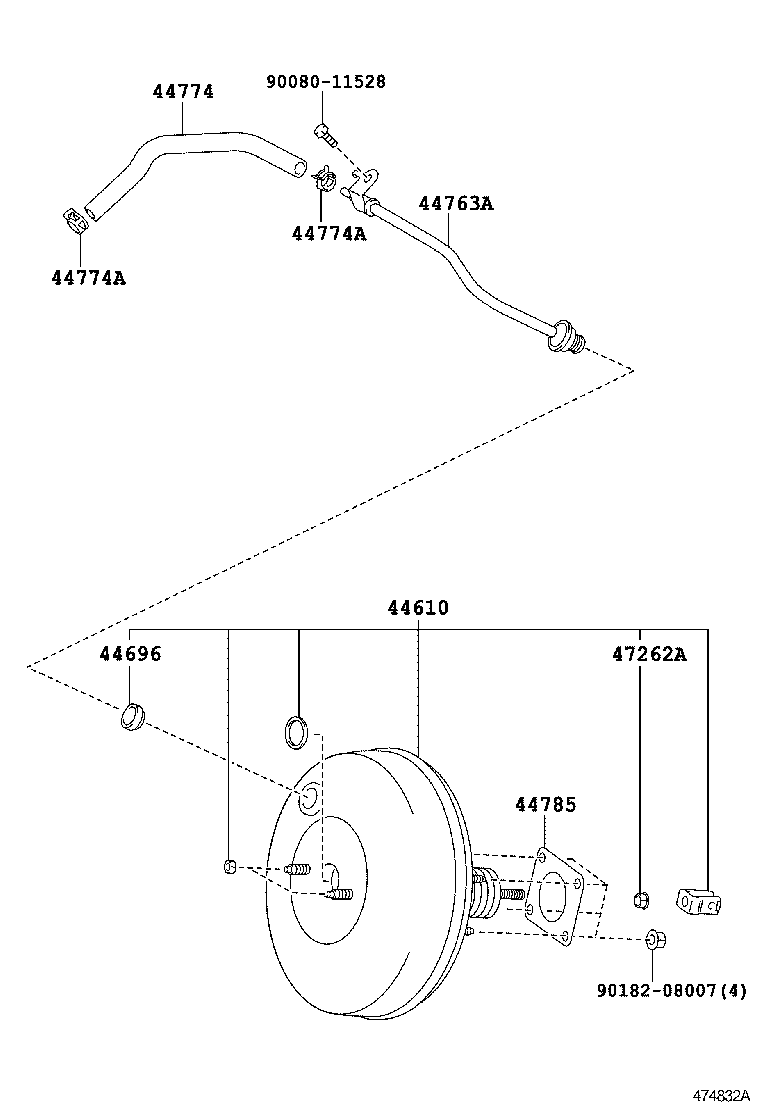 44774
90080-11528
44774A
44763A
44774A
44610
44696
47262A
44785
90182-08007(4)
474832A