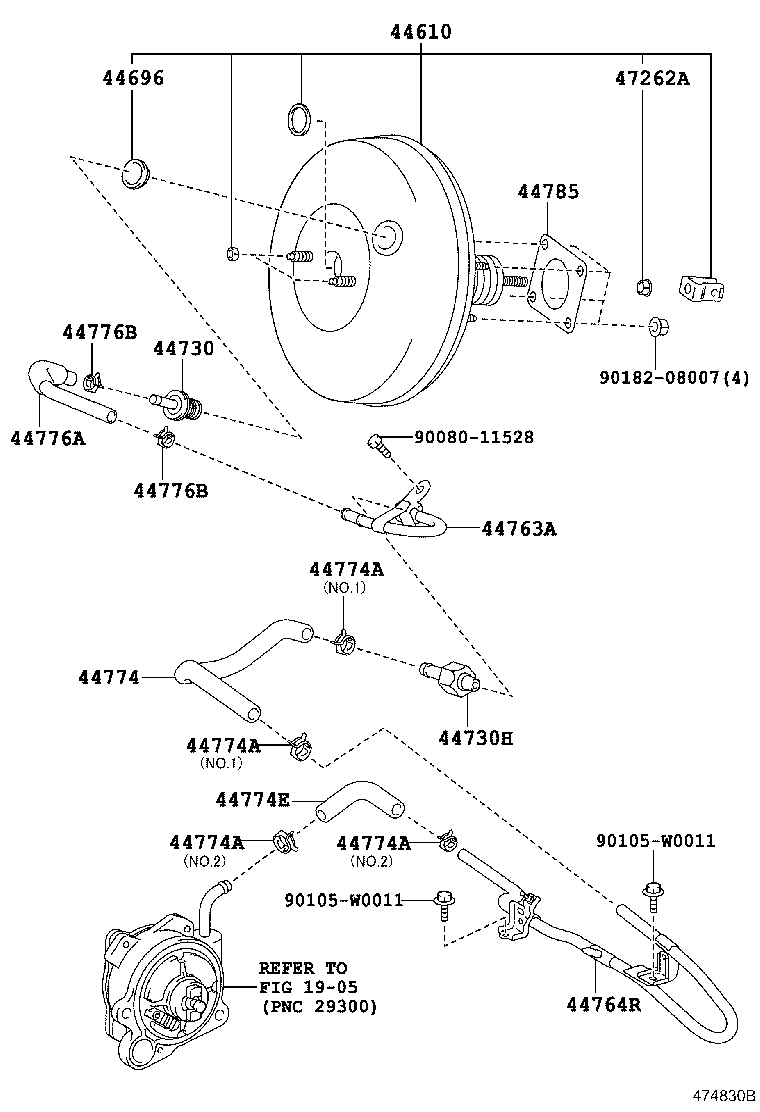 44610

44696

47262A

44785

44776B

44730

90182-08007(4)

44776A

90080-11528

44776B

44763A

44774A
(NO.1)

44774

44730H

44774A
(NO.1)

44774E

44774A
(NO.2)

44774A
(NO.2)

90105-W0011

90105-W0011

REFER TO
FIG 19-05
(PNC 29300)

44764R

474830B