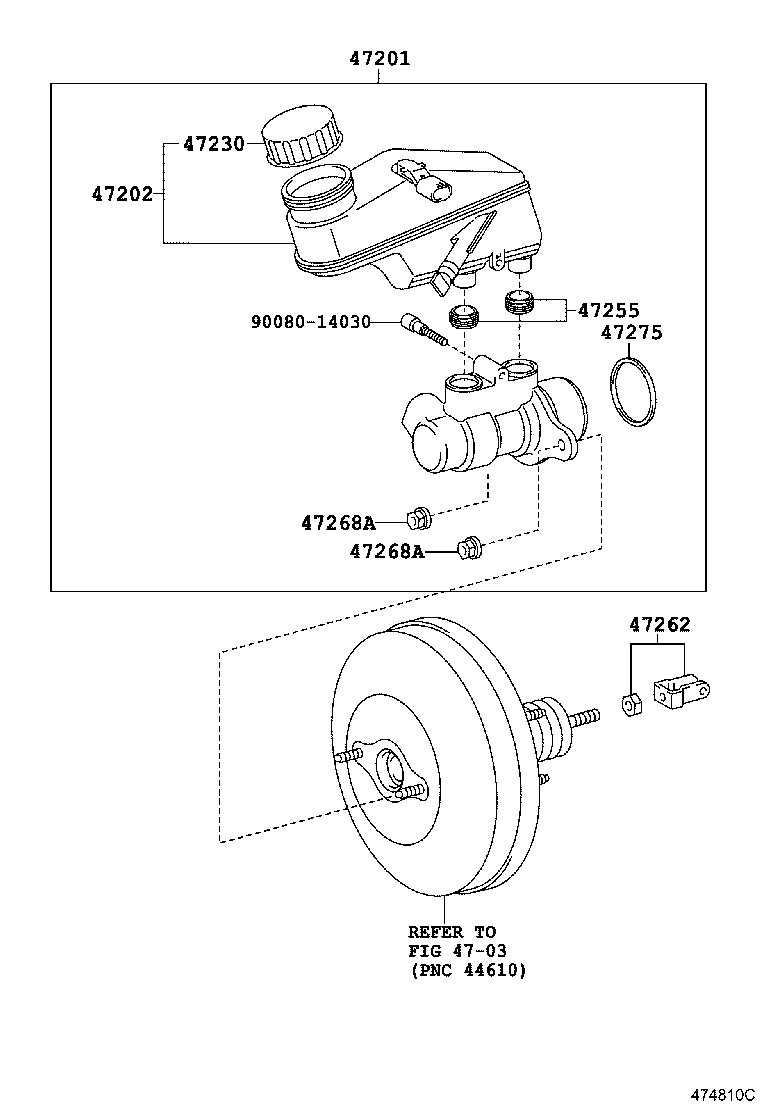 47201

47230

47202

90080-14030

47255

47275

47268A

47268A

47262

REFER TO
FIG 47-03
(PNC 44610)

474810C