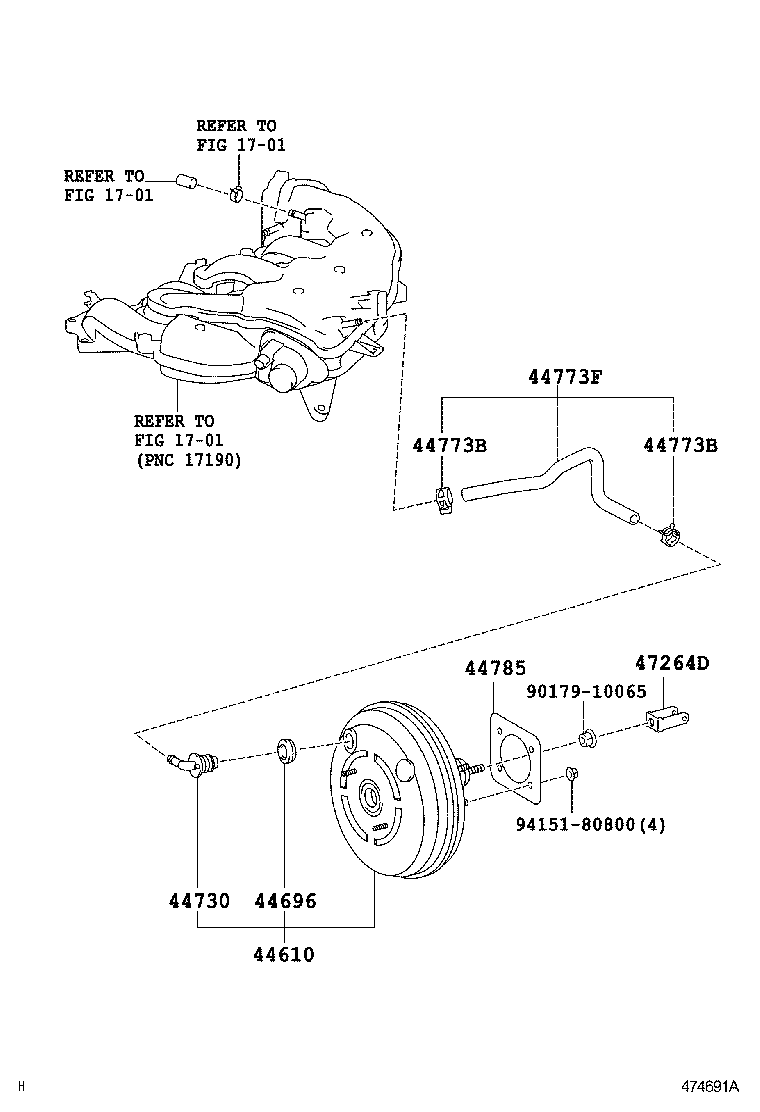 REFER TO
FIG 17-01

REFER TO
FIG 17-01

REFER TO
FIG 17-01
(PNC 17190)

44773F

44773B

44773B

44785

47264D

90179-10065

94151-80800(4)

44730

44696

44610

H

474691A