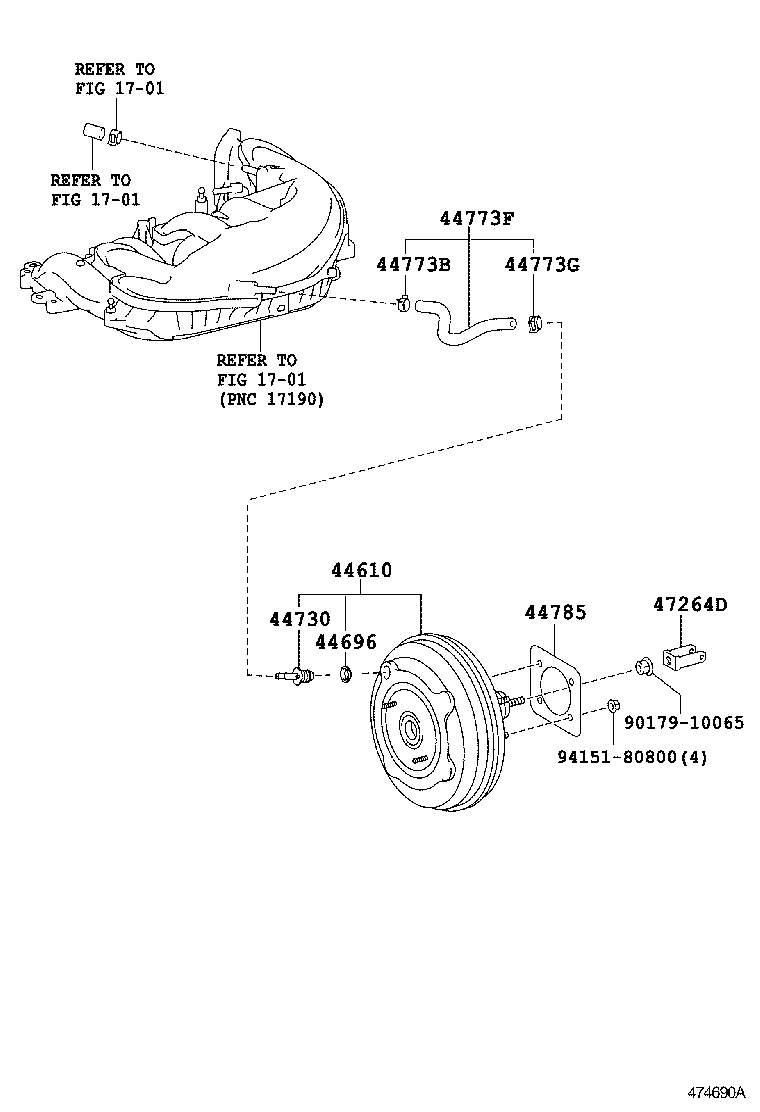 REFER TO
FIG 17-01

REFER TO
FIG 17-01

44773F

44773B

44773G

REFER TO
FIG 17-01
(PNC 17190)

44610

44730

44696

44785

47264D

90179-10065

94151-80800(4)

474690A