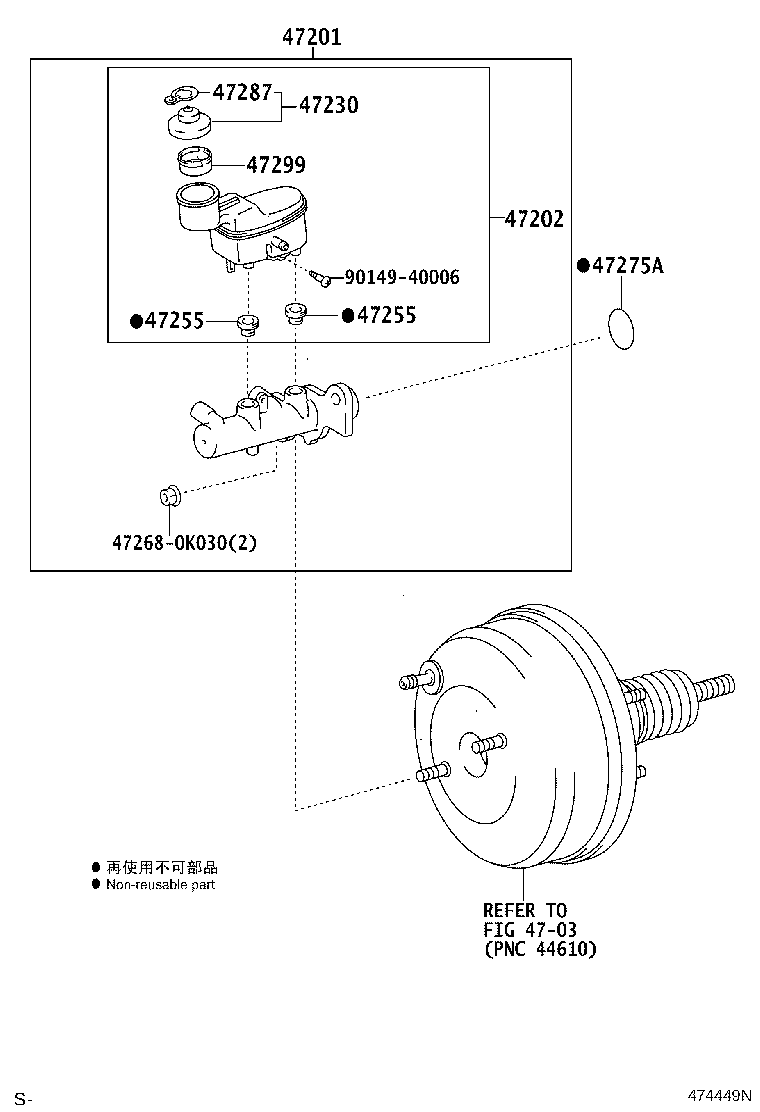 47201

47287
47230

47299

47202

90149-40006

●47275A

●47255

●47255

47268-0K030(2)

● 再使用不可部品
● Non-reusable part

REFER TO
FIG 47-03
(PNC 44610)

S-

474449N