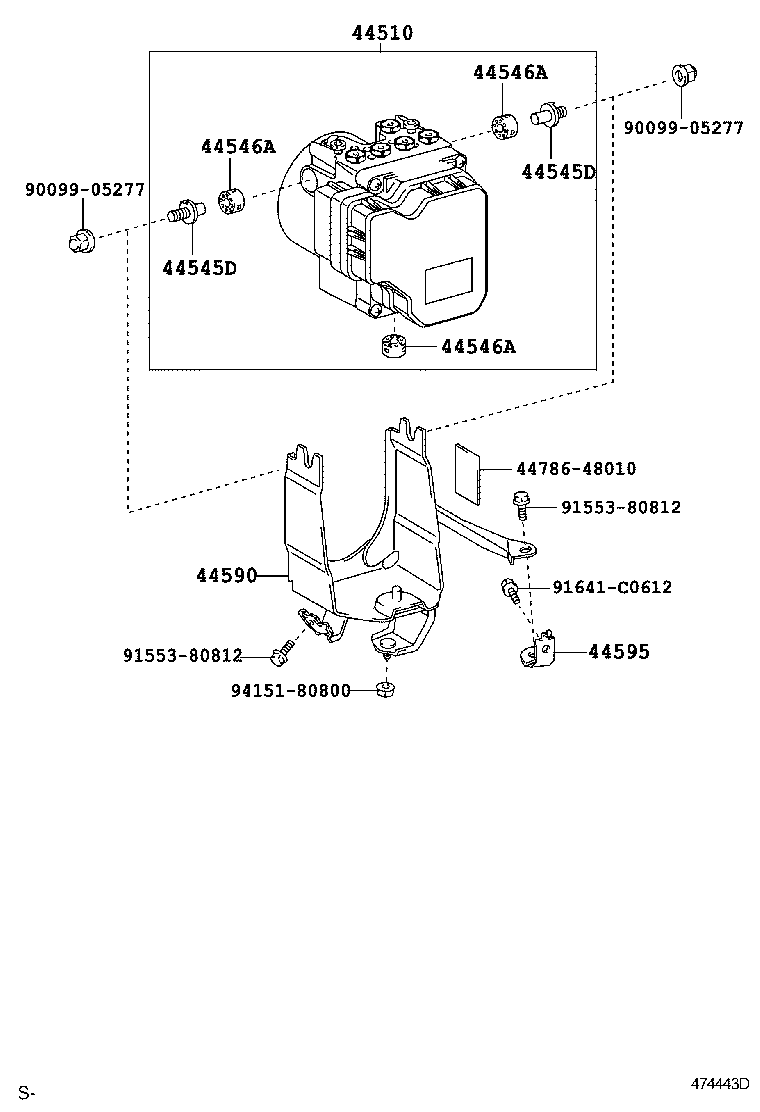 44510
44546A
90099-05277
44546A
44545D
90099-05277
44545D
44546A
44786-48010
91553-80812
44590
91641-C0612
91553-80812
44595
94151-80800
S-
474443D