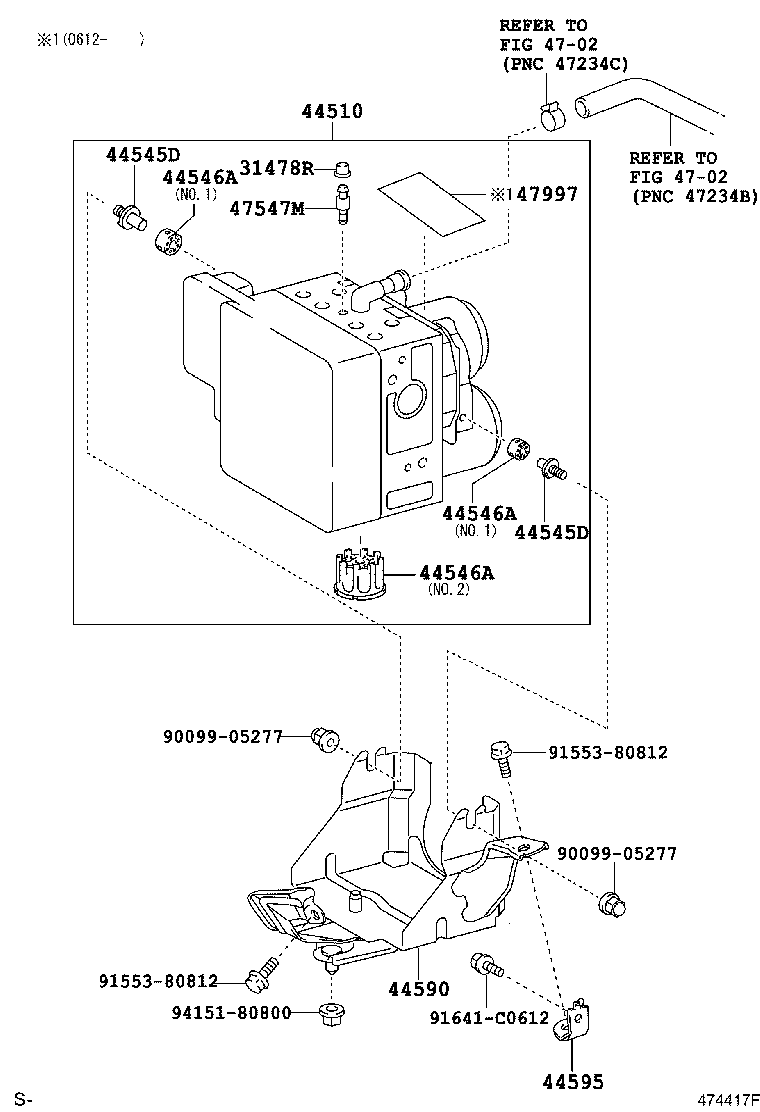 ※1(0612- )

REFER TO
FIG 47-02
(PNC 47234C)

REFER TO
FIG 47-02
(PNC 47234B)

44510

44545D
44546A
(NO. 1)
31478R
47547M
※147997

44546A
(NO. 1)
44545D

44546A
(NO. 2)

90099-05277
91553-80812
90099-05277

91553-80812
94151-80800
44590
91641-C0612
44595

S-
474417F