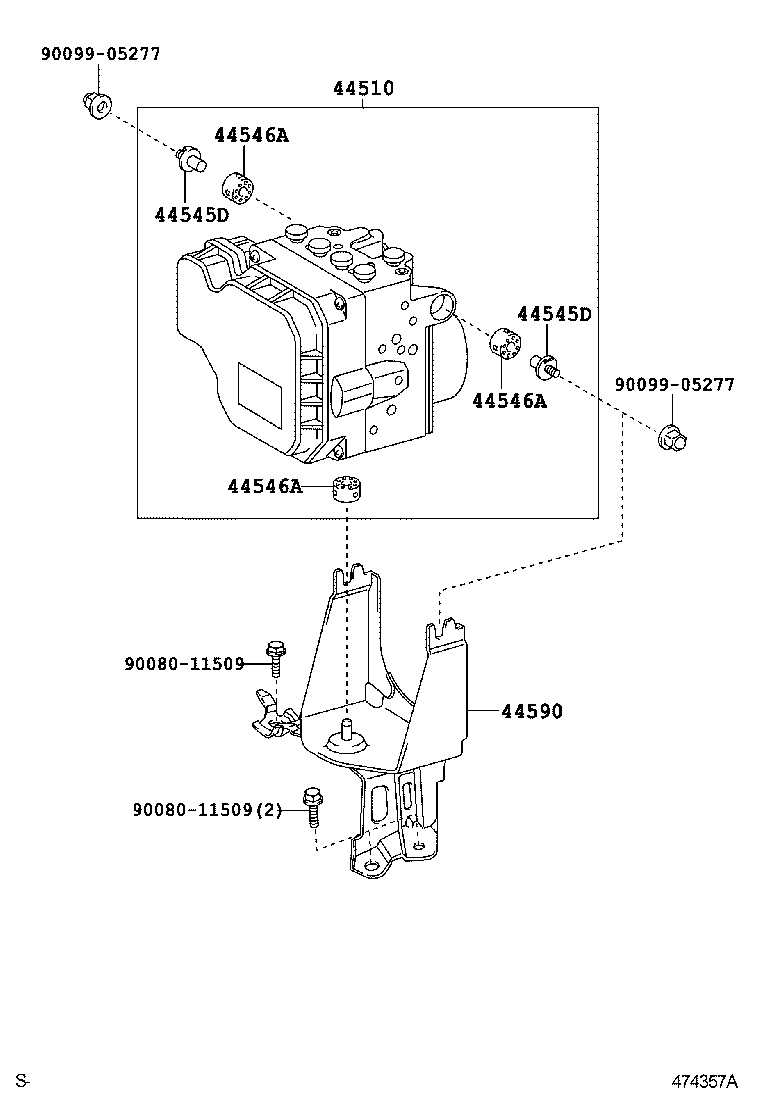 90099-05277

44510

44546A

44545D

44545D

44546A

90099-05277

44546A

90080-11509

44590

90080-11509(2)

S-

474357A