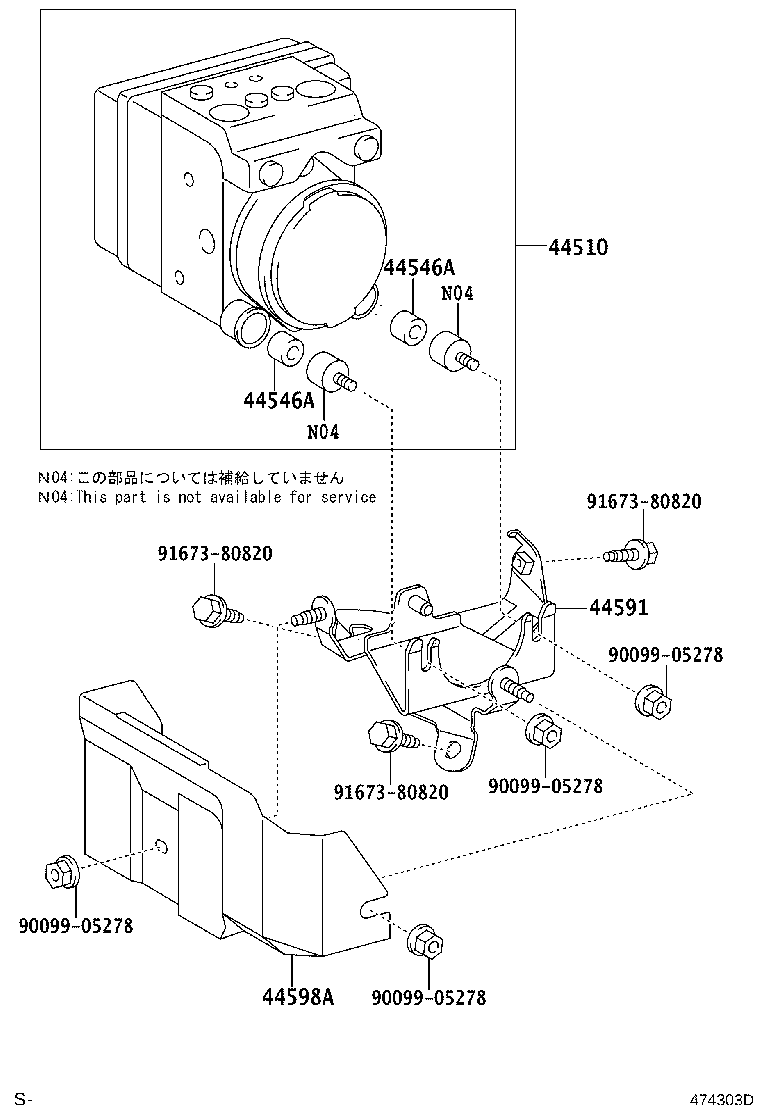 44510
44546A
N04
44546A
N04

N04:この部品については補給していません
N04:This part is not available for service

91673-80820
91673-80820
44591
90099-05278
91673-80820
90099-05278
90099-05278
44598A
90099-05278

S-
474303D