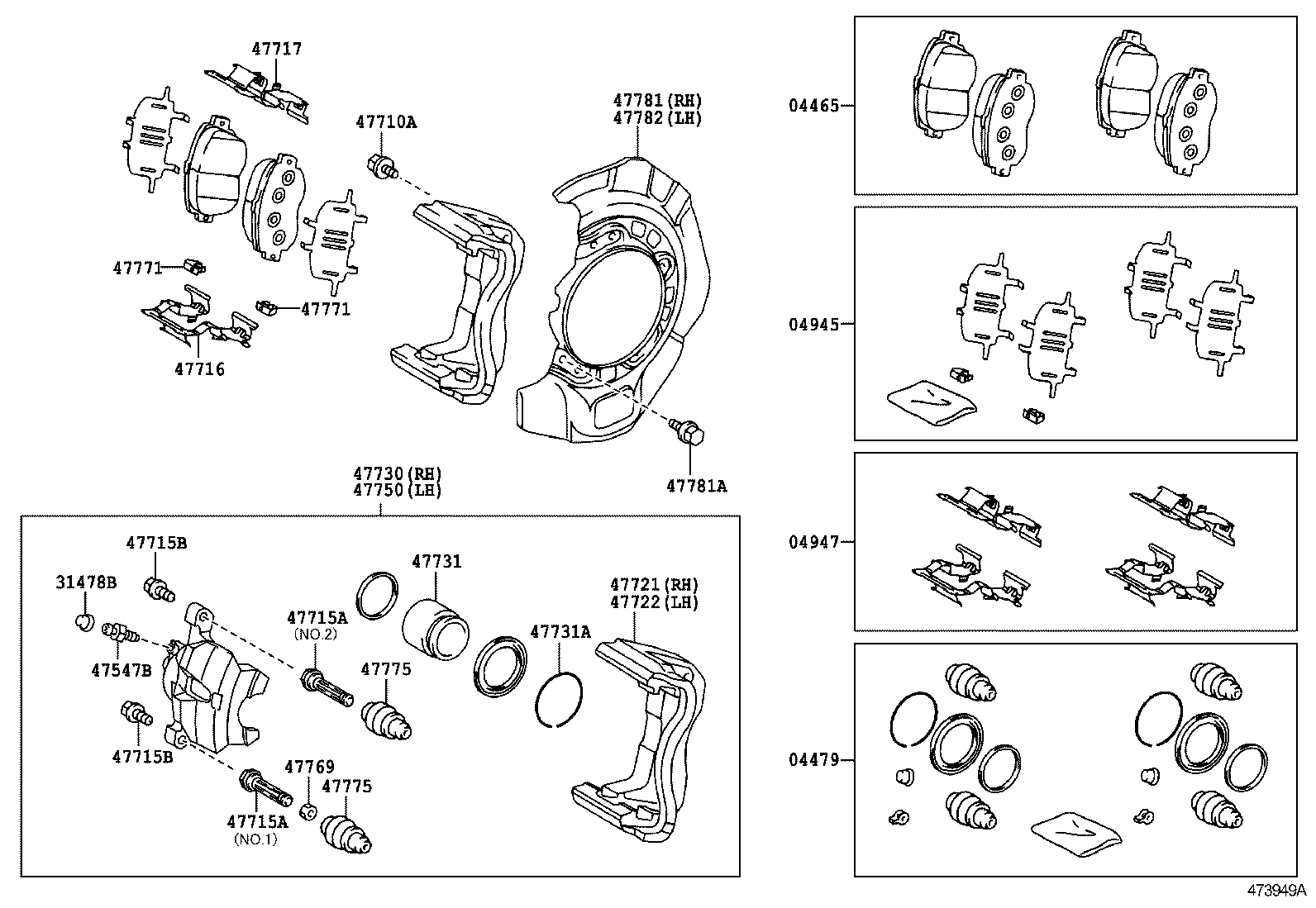 47717

47710A

47781(RH)
47782(LH)

47771

47771

47716

47781A

47730(RH)
47750(LH)

47715B

31478B

47547B

47715B

47715A
(NO.2)

47731

47775

47731A

47721(RH)
47722(LH)

47769

47775

47715A
(NO.1)

04465

04945

04947

04479

473949A