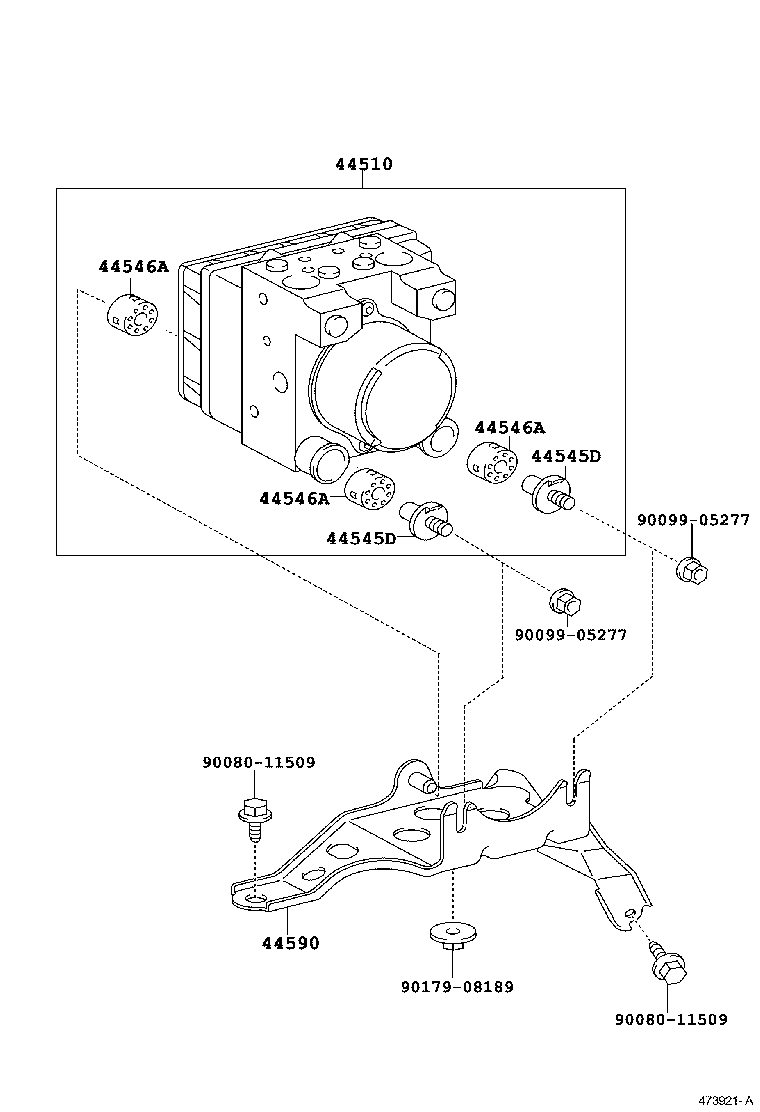 44510

44546A

44546A

44545D

44546A

44545D

90099-05277

90099-05277

90080-11509

44590

90179-08189

90080-11509

473921-A