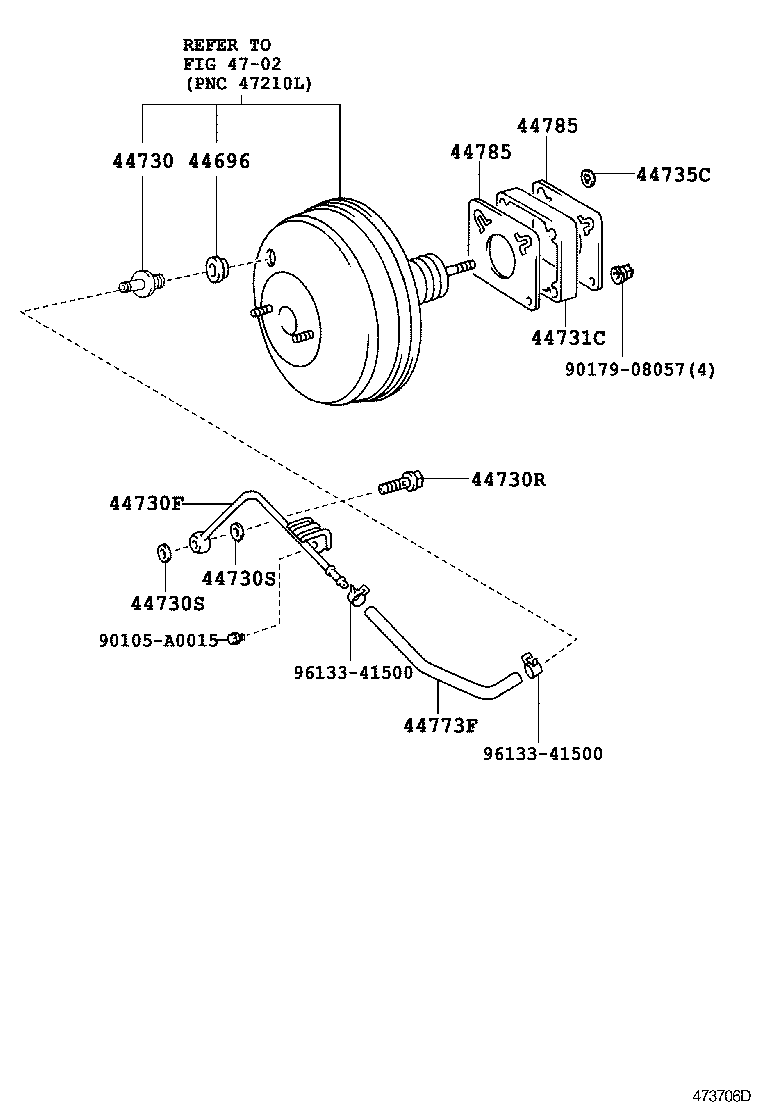 REFER TO
FIG 47-02
(PNC 47210L)

44730 44696

44785

44785

44735C

44731C

90179-08057(4)

44730R

44730F

44730S

44730S

90105-A0015

96133-41500

44773F

96133-41500

473706D