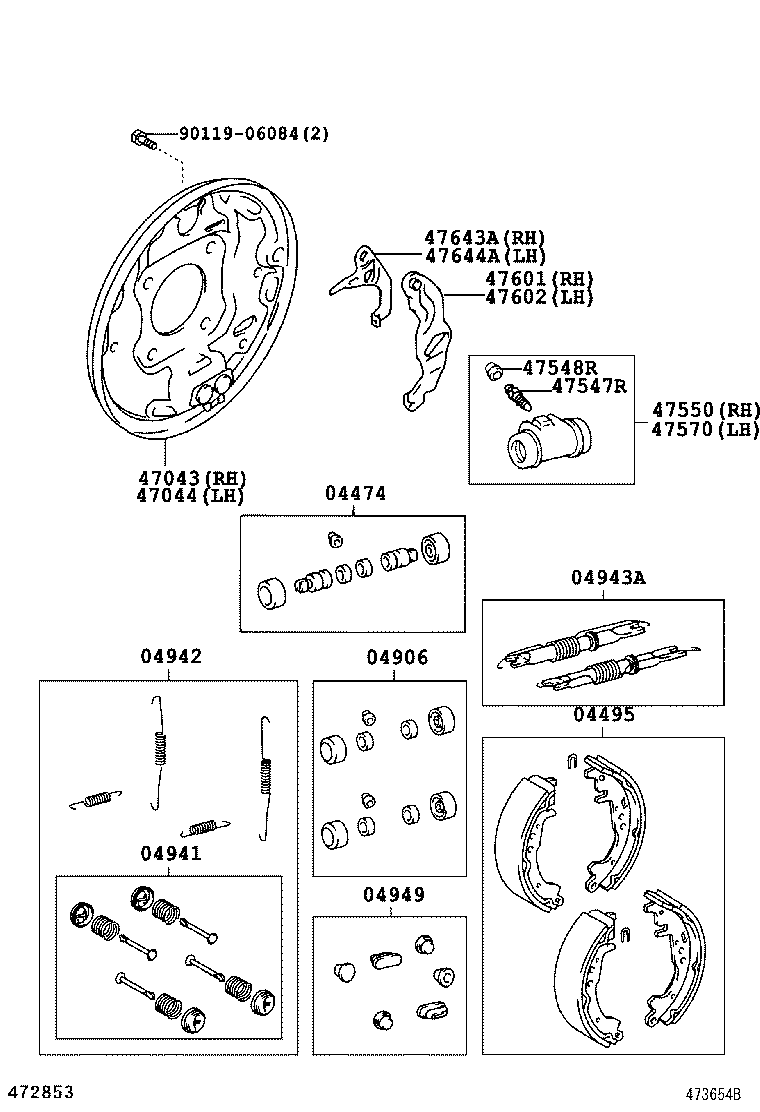 90119-06084(2)

47643A(RH)
47644A(LH)
47601(RH)
47602(LH)

47548R
47547R
47550(RH)
47570(LH)

47043(RH)
47044(LH)

04474

04943A

04942

04906

04495

04941

04949

472853

473654B