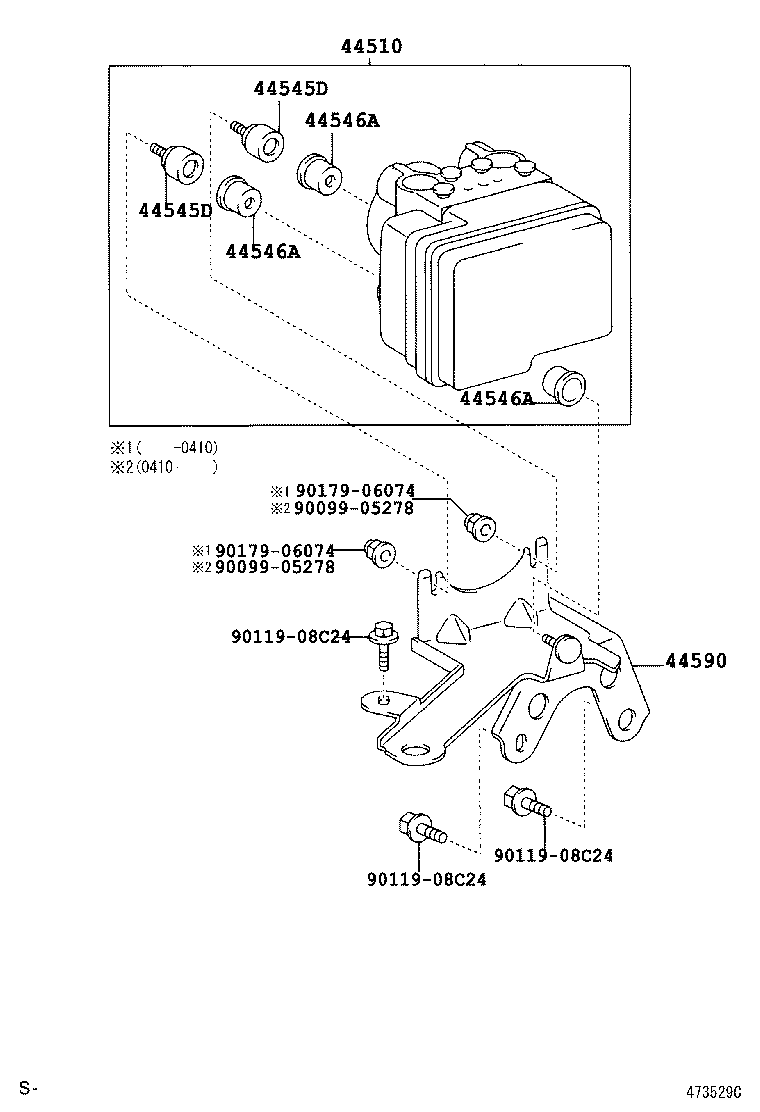 44510

44545D

44546A

44545D

44546A

44546A

※1(　　-0410)
※2(0410-　　)

※1 90179-06074
※2 90099-05278

※1 90179-06074
※2 90099-05278

90119-08C24

44590

90119-08C24

90119-08C24

S-

473529C